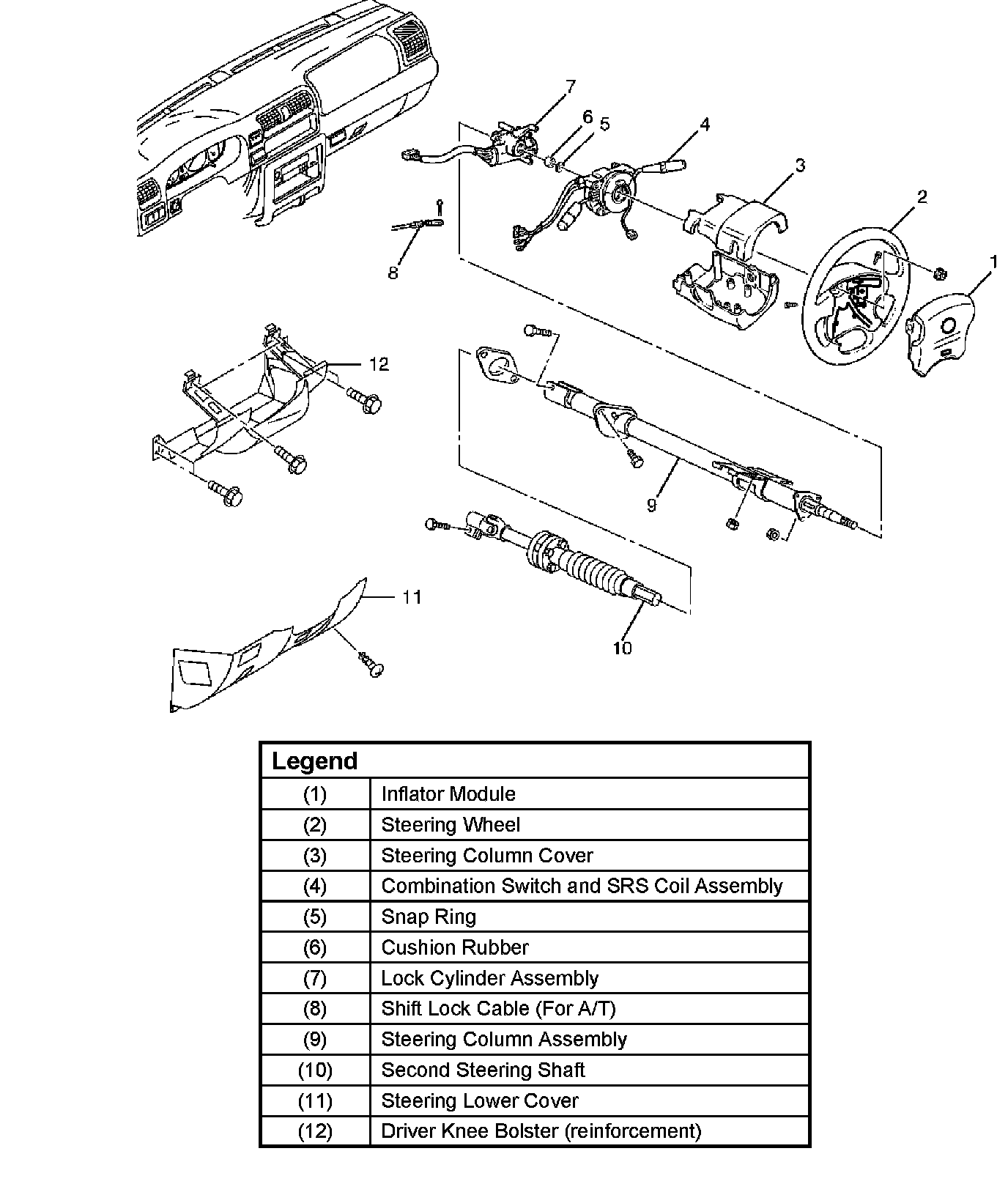 7
6
5
4
3
2
1
8
12
9
11
10

| Legend | |
|---|---|
| (1) | Inflator Module |
| (2) | Steering Wheel |
| (3) | Steering Column Cover |
| (4) | Combination Switch and SRS Coil Assembly |
| (5) | Snap Ring |
| (6) | Cushion Rubber |
| (7) | Lock Cylinder Assembly |
| (8) | Shift Lock Cable (For A/T) |
| (9) | Steering Column Assembly |
| (10) | Second Steering Shaft |
| (11) | Steering Lower Cover |
| (12) | Driver Knee Bolster (reinforcement) |