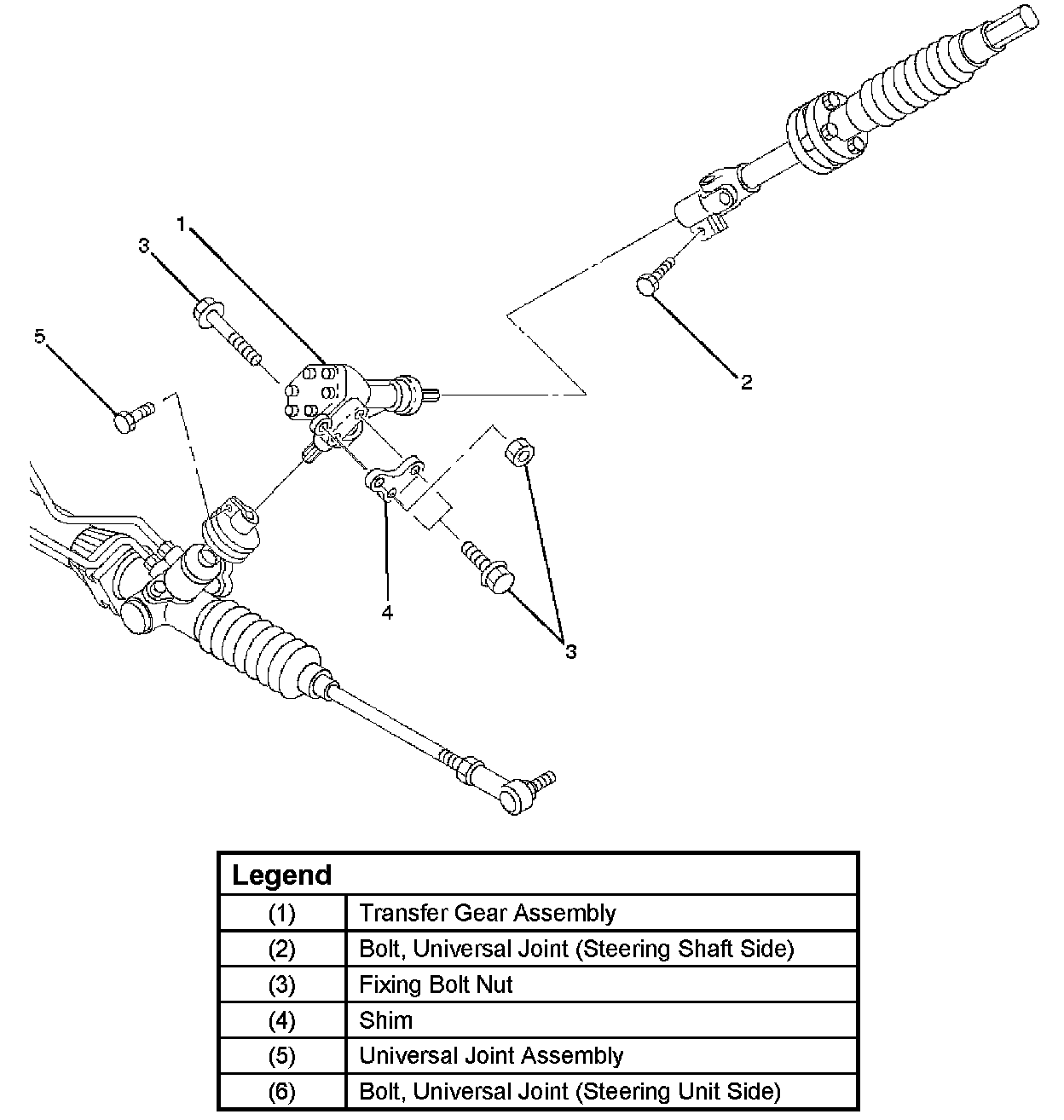 1

3

5

2

4

3

| Legend | |
|---|---|
| (1) | Transfer Gear Assembly |
| (2) | Bolt, Universal Joint (Steering Shaft Side) |
| (3) | Fixing Bolt Nut |
| (4) | Shim |
| (5) | Universal Joint Assembly |
| (6) | Bolt, Universal Joint (Steering Unit Side) |