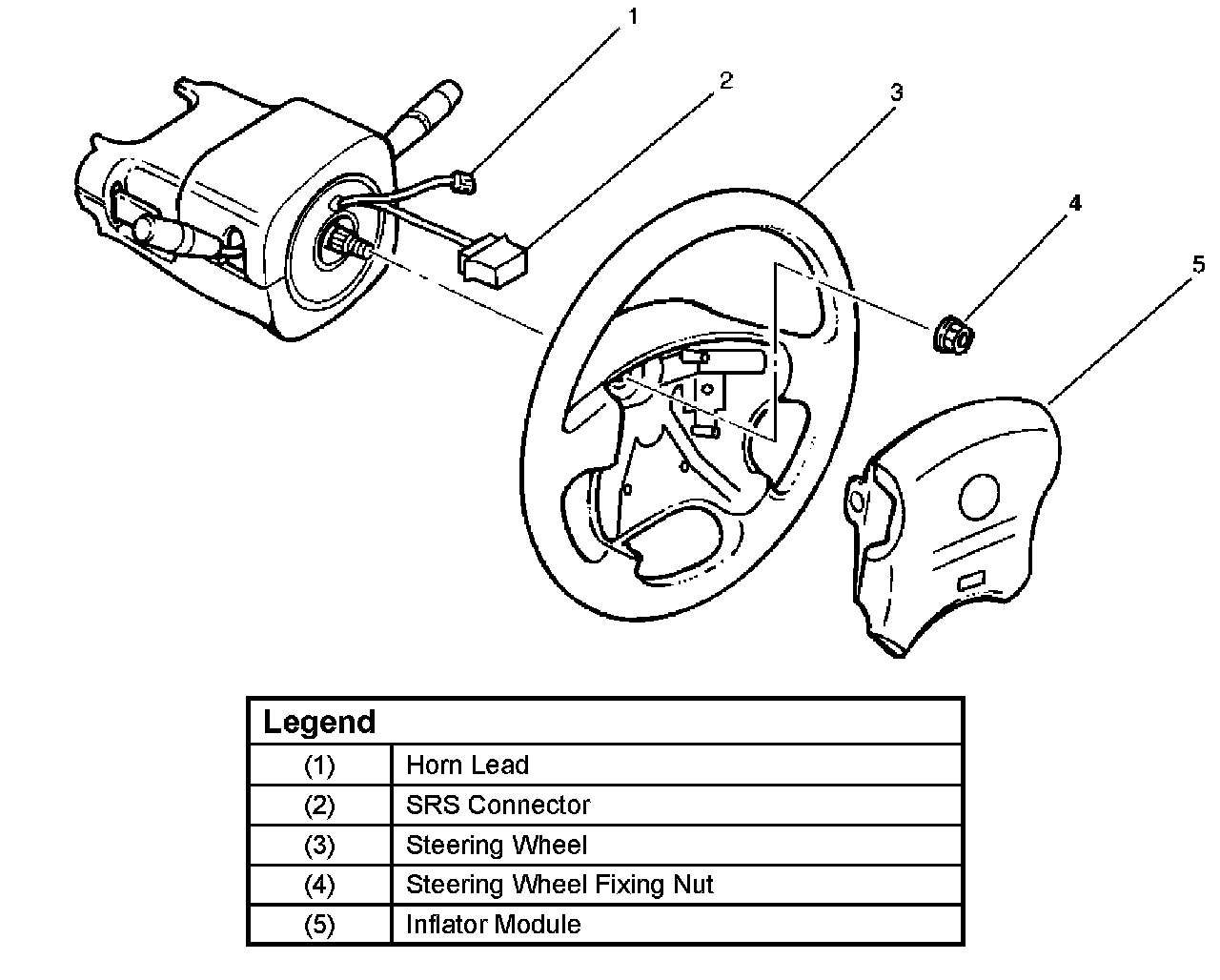 1
2
3
4
5

| Legend | |
|---|---|
| (1) | Horn Lead |
| (2) | SRS Connector |
| (3) | Steering Wheel |
| (4) | Steering Wheel Fixing Nut |
| (5) | Inflator Module |