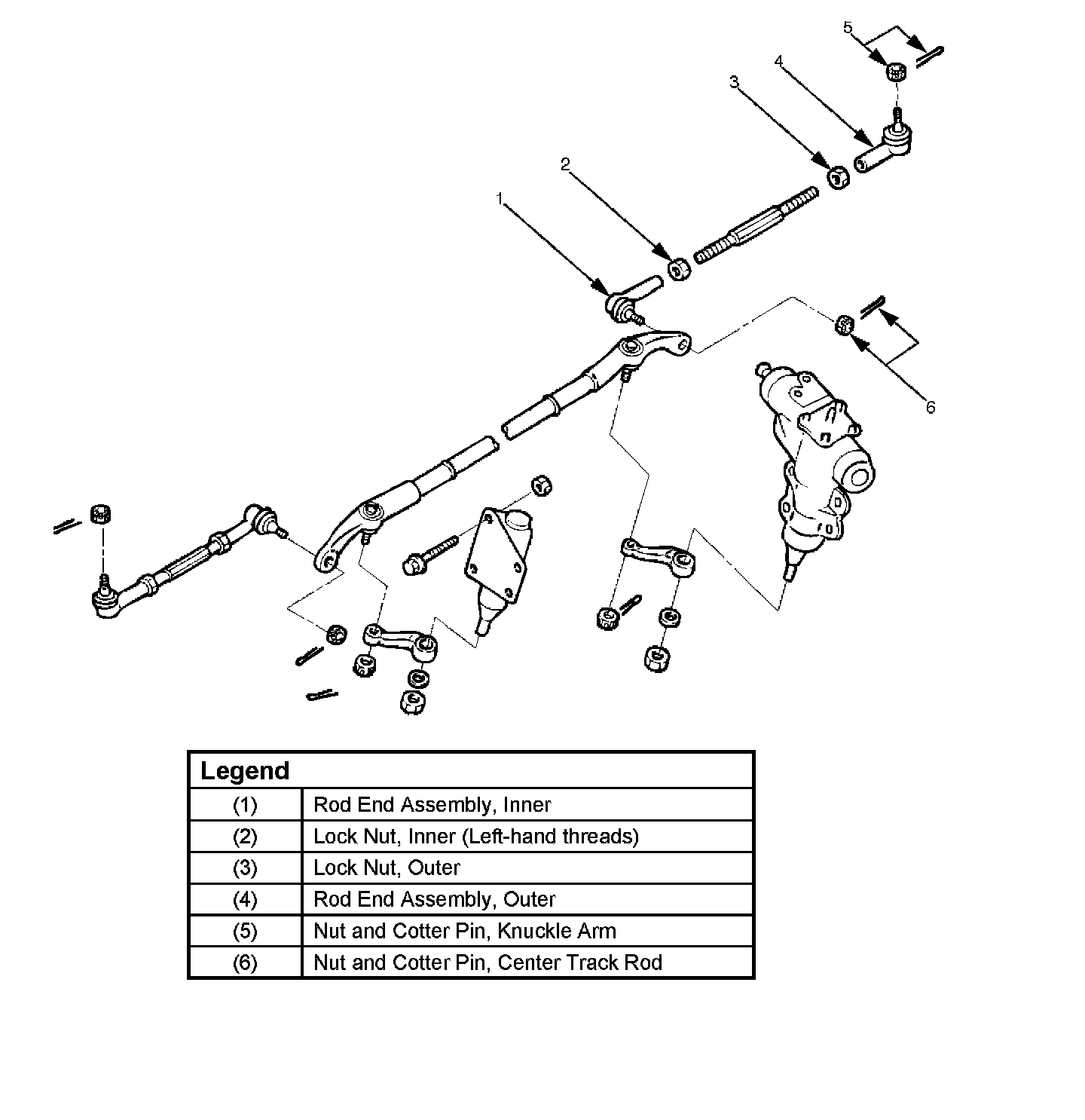 5
4
3
2
1
6

| Legend | |
|---|---|
| (1) | Rod End Assembly, Inner |
| (2) | Lock Nut, Inner (Left-hand threads) |
| (3) | Lock Nut, Outer |
| (4) | Rod End Assembly, Outer |
| (5) | Nut and Cotter Pin, Knuckle Arm |
| (6) | Nut and Cotter Pin, Center Track Rod |