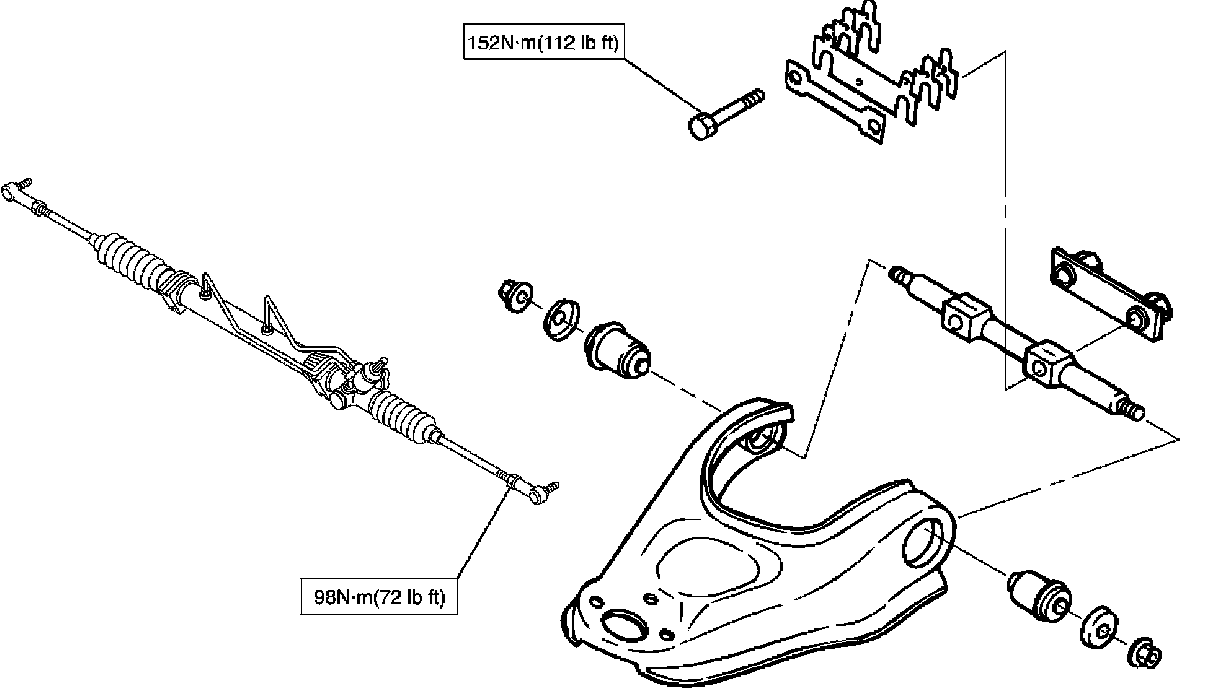 152N·m(112 lb ft)

98N·m(72 lb ft)