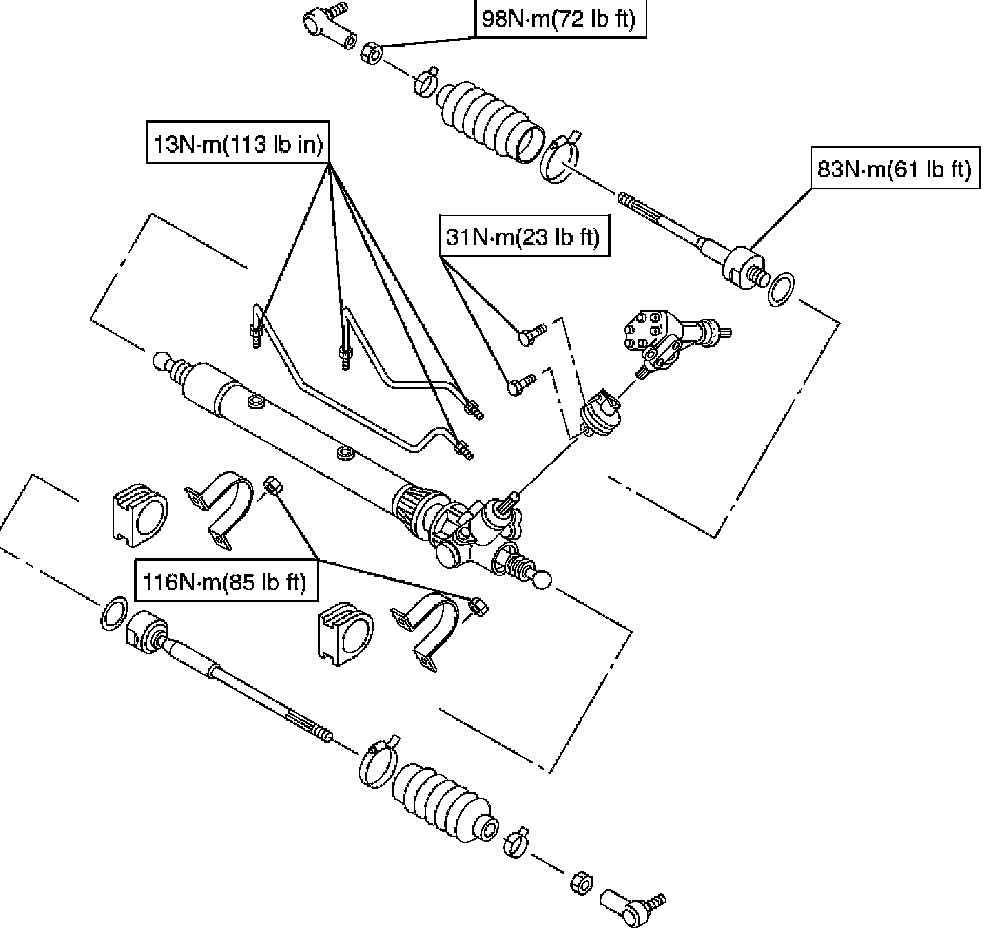 98N·m(72 lb ft)

13N·m(113 lb in)

83N·m(61 lb ft)

31N·m(23 lb ft)

116N·m(85 lb ft)