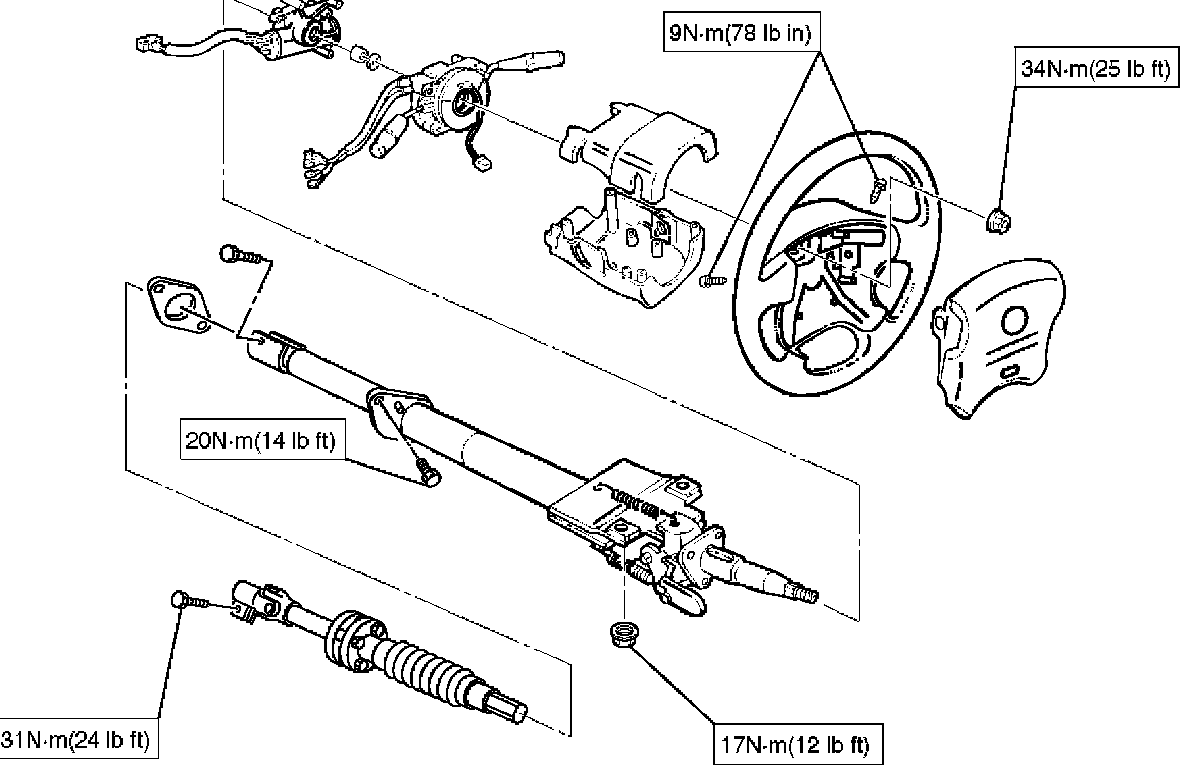 9N·m(78 lb in)

34N·m(25 lb ft)

20N·m(14 lb ft)

31N·m(24 lb ft)

17N·m(12 lb ft)