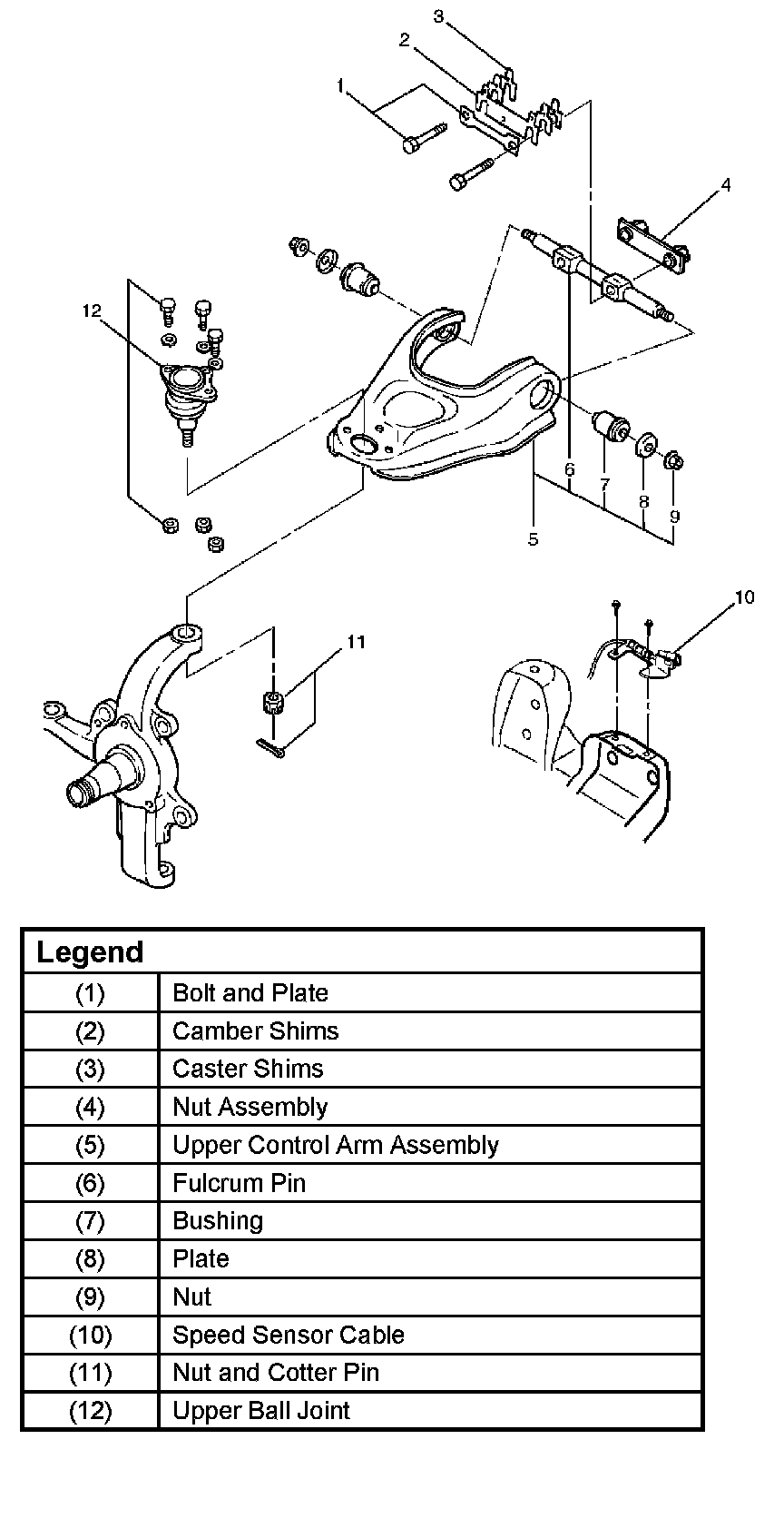 3
2
1
4
12
6
7
8
9
5
10
11

| Legend | |
|---|---|
| (1) | Bolt and Plate |
| (2) | Camber Shims |
| (3) | Caster Shims |
| (4) | Nut Assembly |
| (5) | Upper Control Arm Assembly |
| (6) | Fulcrum Pin |
| (7) | Bushing |
| (8) | Plate |
| (9) | Nut |
| (10) | Speed Sensor Cable |
| (11) | Nut and Cotter Pin |
| (12) | Upper Ball Joint |