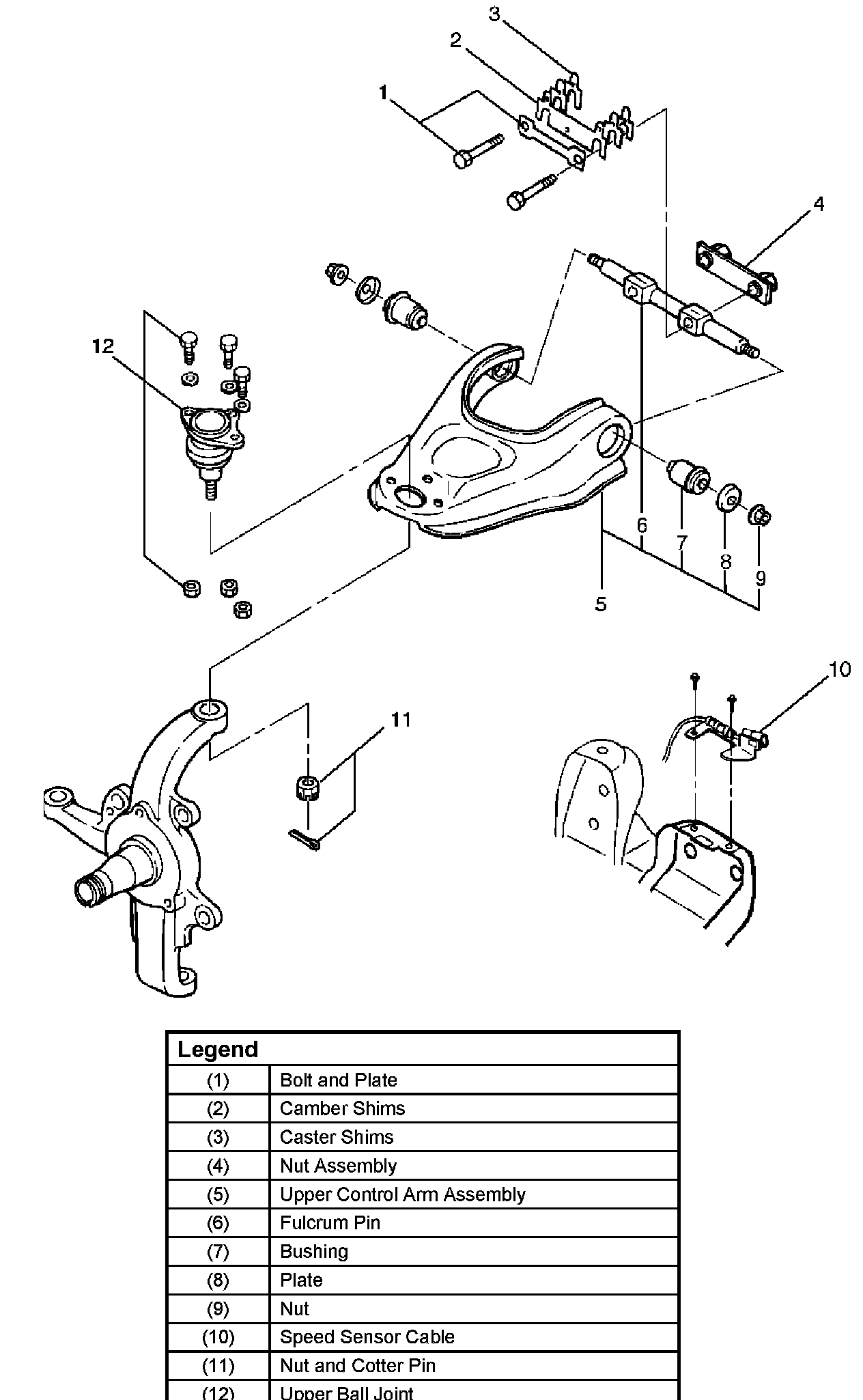 3
2
1
4
12
6
7
8
9
5
10
11

| Legend | |
|---|---|
| (1) | Bolt and Plate |
| (2) | Camber Shims |
| (3) | Caster Shims |
| (4) | Nut Assembly |
| (5) | Upper Control Arm Assembly |
| (6) | Fulcrum Pin |
| (7) | Bushing |
| (8) | Plate |
| (9) | Nut |
| (10) | Speed Sensor Cable |
| (11) | Nut and Cotter Pin |
| (12) | Upper Ball Joint |