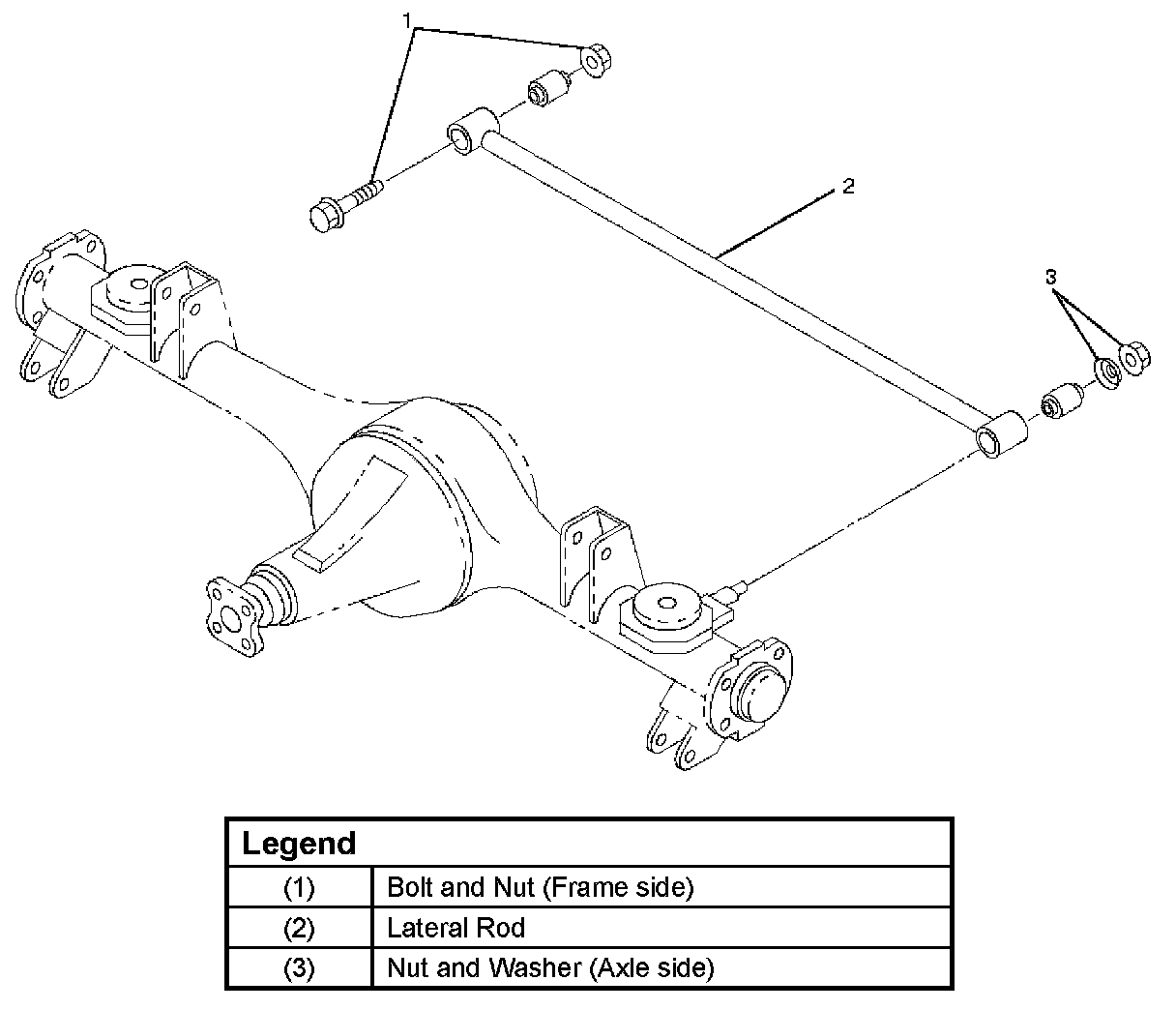 1

2

3

| Legend | |
|---|---|
| (1) | Bolt and Nut (Frame side) |
| (2) | Lateral Rod |
| (3) | Nut and Washer (Axle side) |