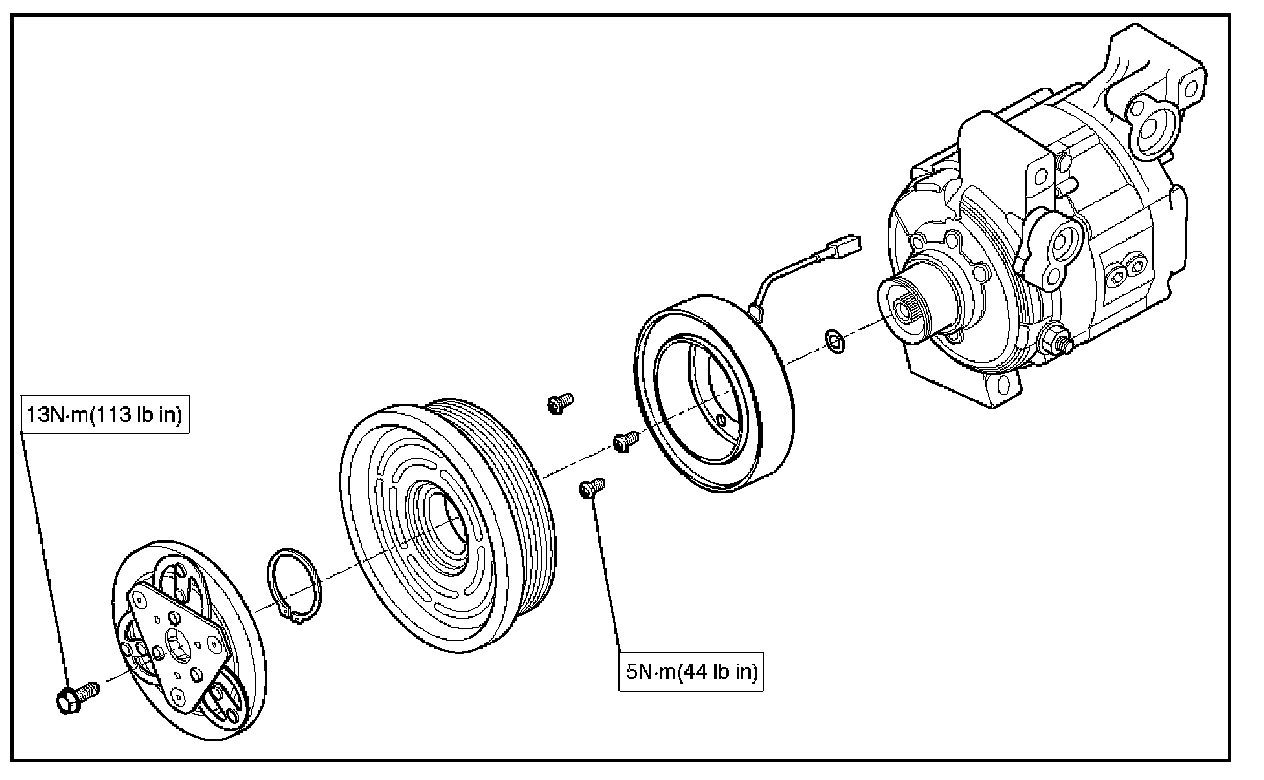 13N·m(113 lb in)

5N·m(44 lb in)