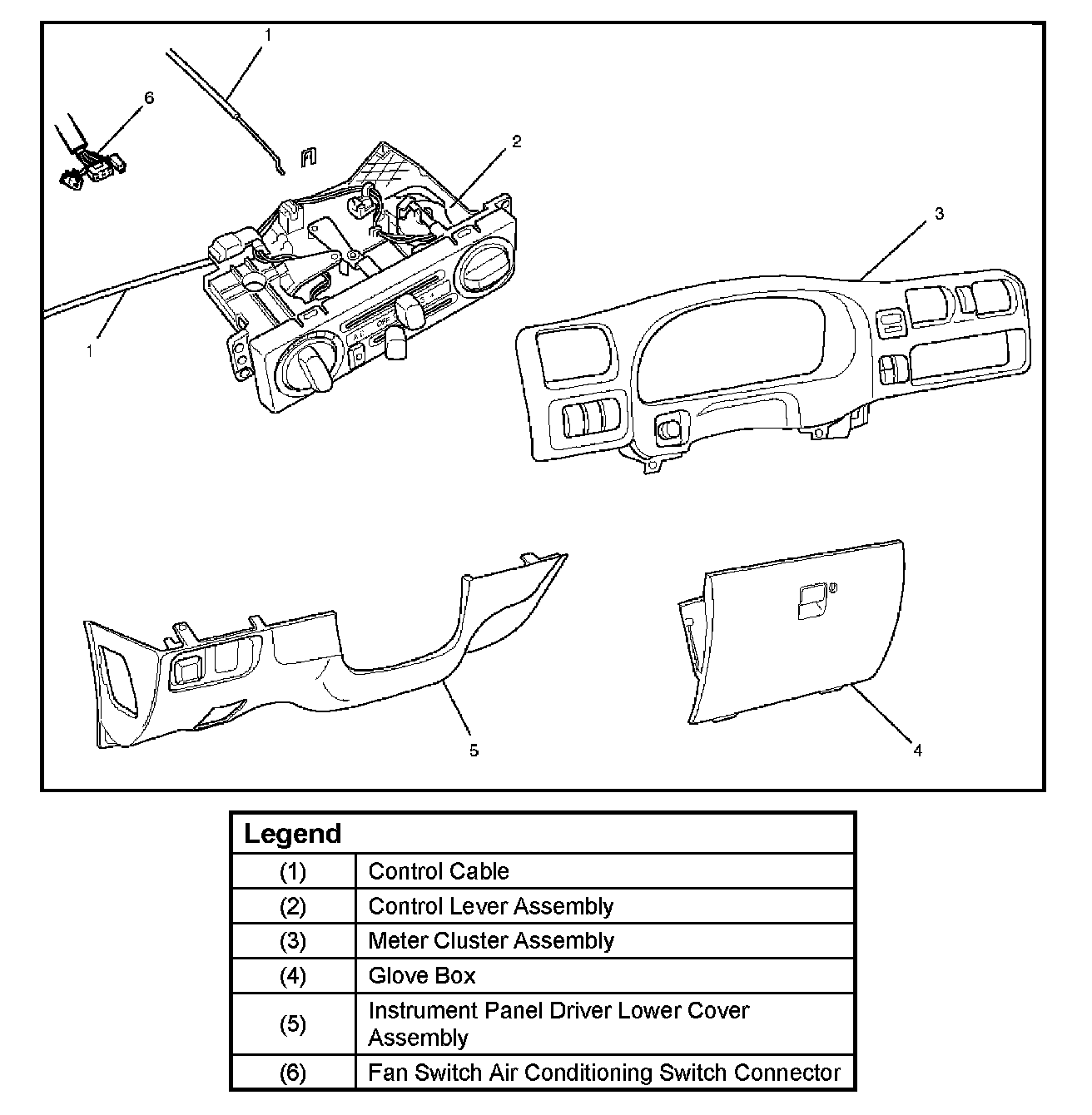 1
6
2
3
1
5
4

| Legend | |
|---|---|
| (1) | Control Cable |
| (2) | Control Lever Assembly |
| (3) | Meter Cluster Assembly |
| (4) | Glove Box |
| (5) | Instrument Panel Driver Lower Cover Assembly |
| (6) | Fan Switch Air Conditioning Switch Connector |