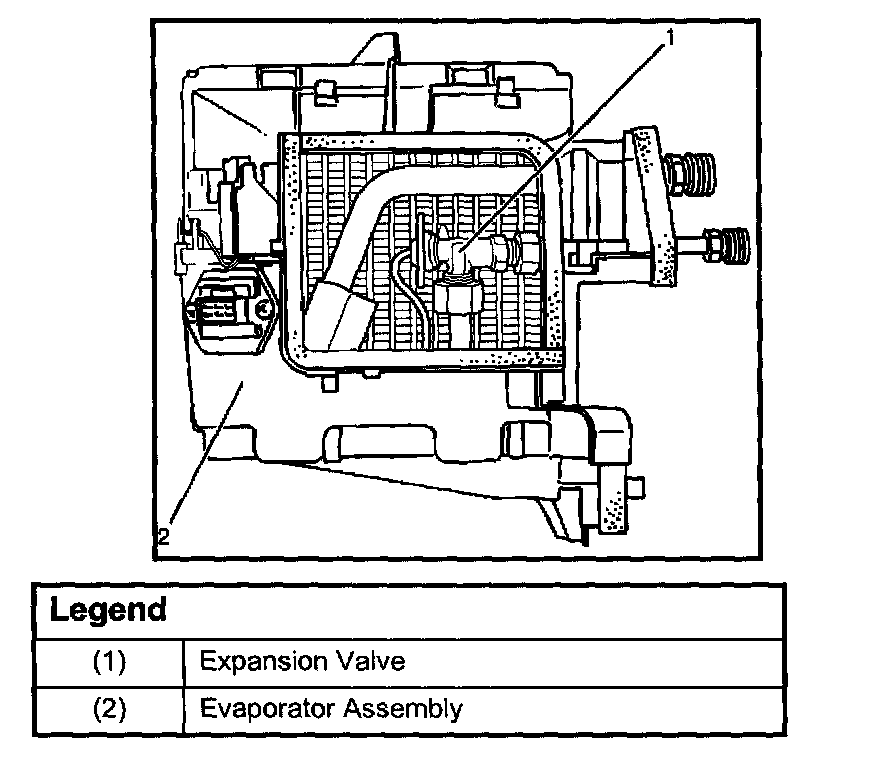 1

2

| Legend | |
|---|---|
| (1) | Expansion Valve |
| (2) | Evaporator Assembly |