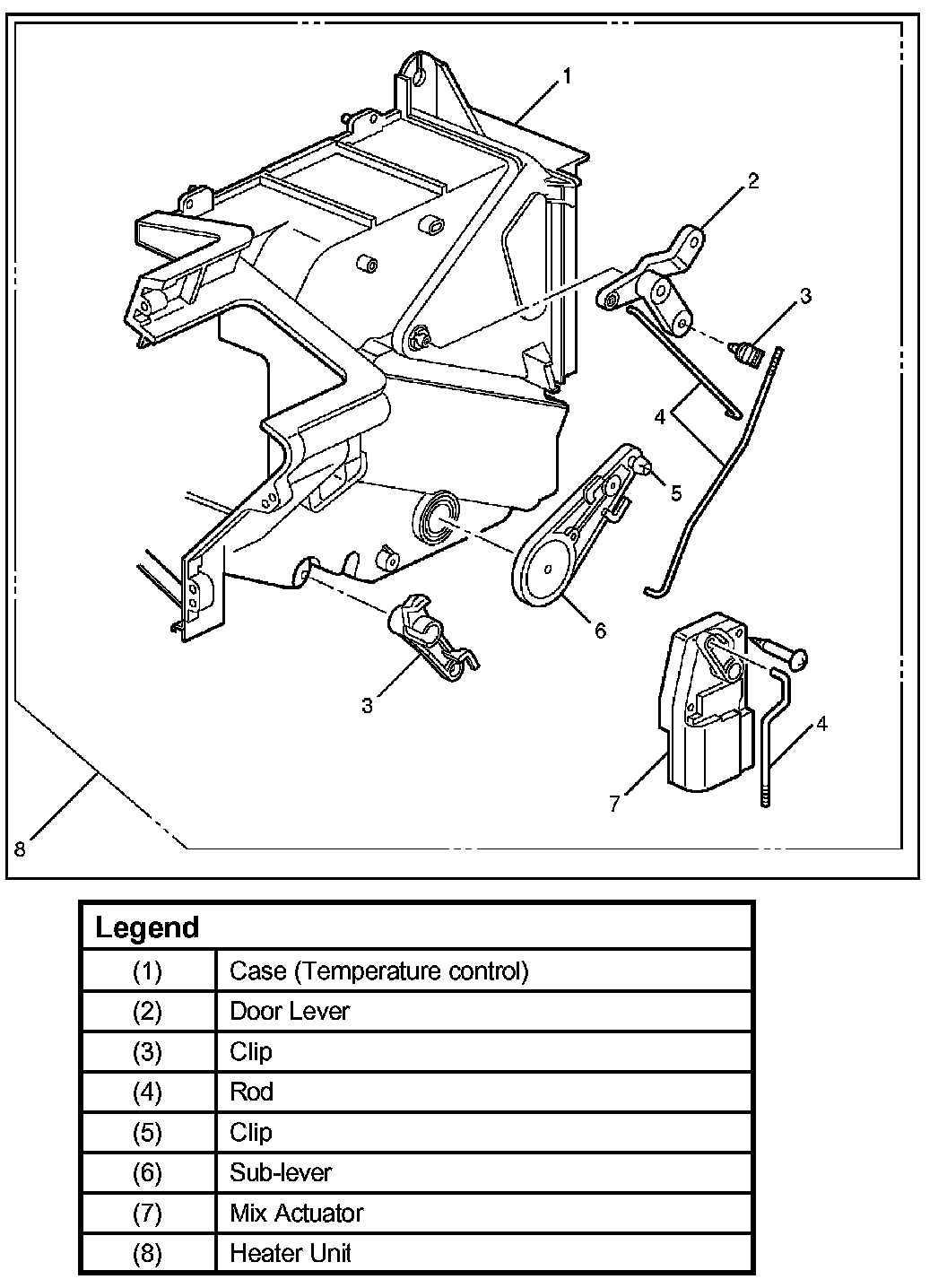 1
2
3
4
5
6
3
4
7
8

| Legend | |
|---|---|
| (1) | Case (Temperature control) |
| (2) | Door Lever |
| (3) | Clip |
| (4) | Rod |
| (5) | Clip |
| (6) | Sub-lever |
| (7) | Mix Actuator |
| (8) | Heater Unit |