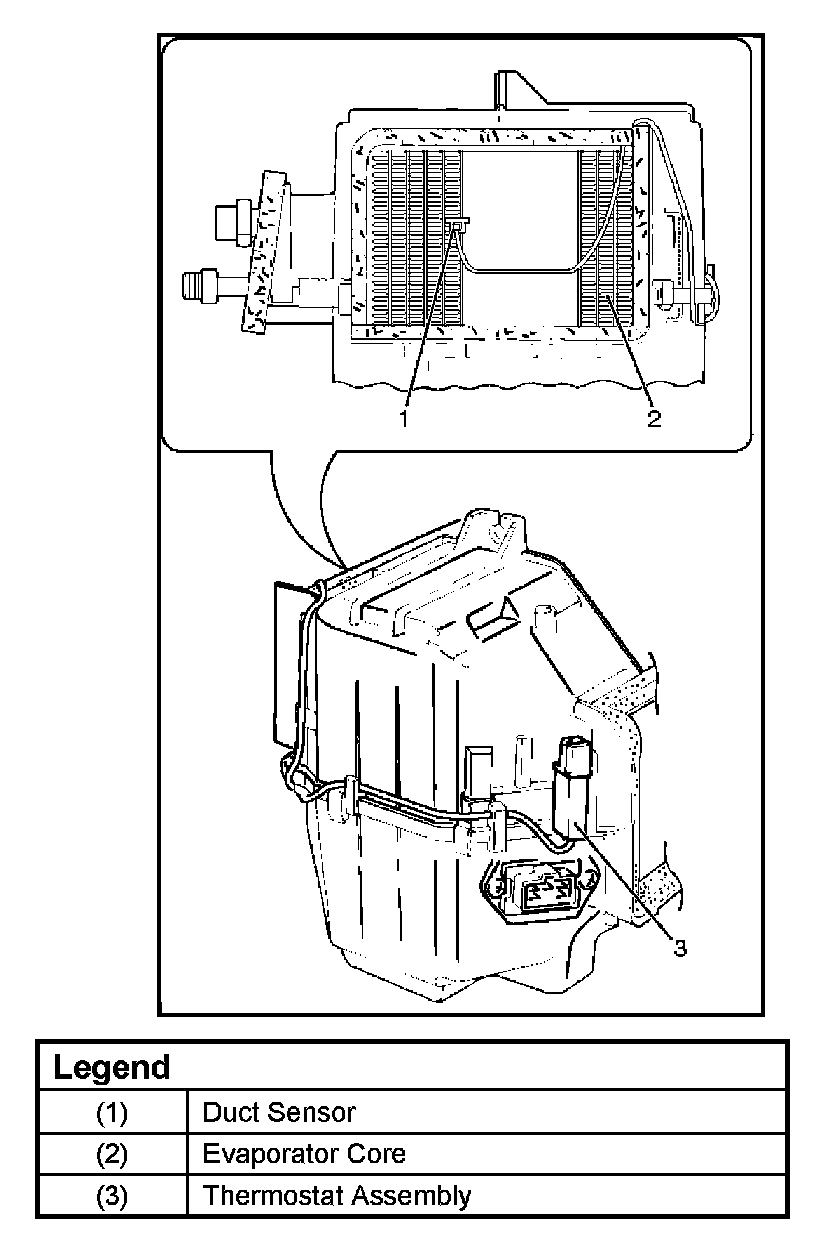 1

2

3

| Legend | |
|---|---|
| (1) | Duct Sensor |
| (2) | Evaporator Core |
| (3) | Thermostat Assembly |