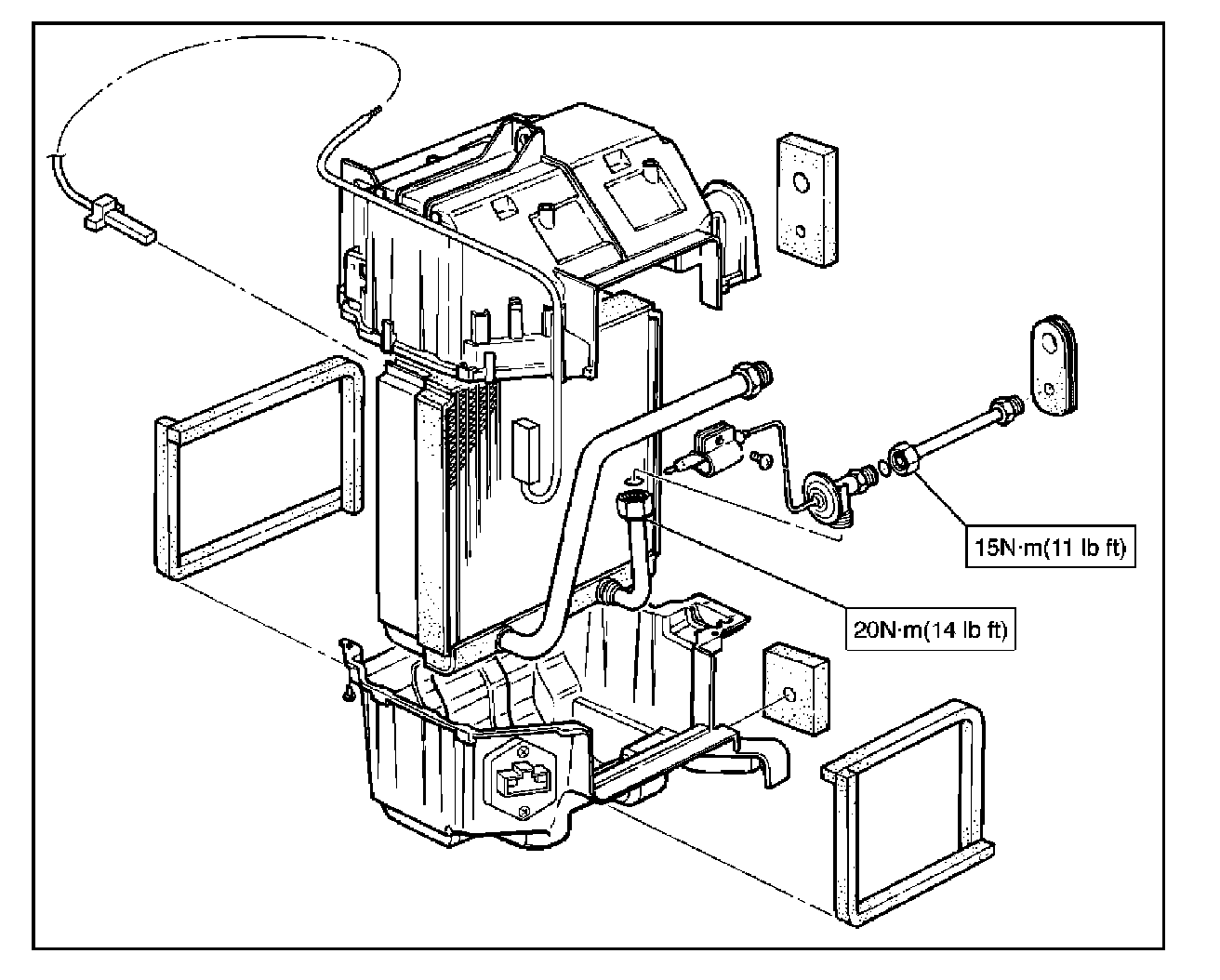 15N·m(11 lb ft)

20N·m(14 lb ft)