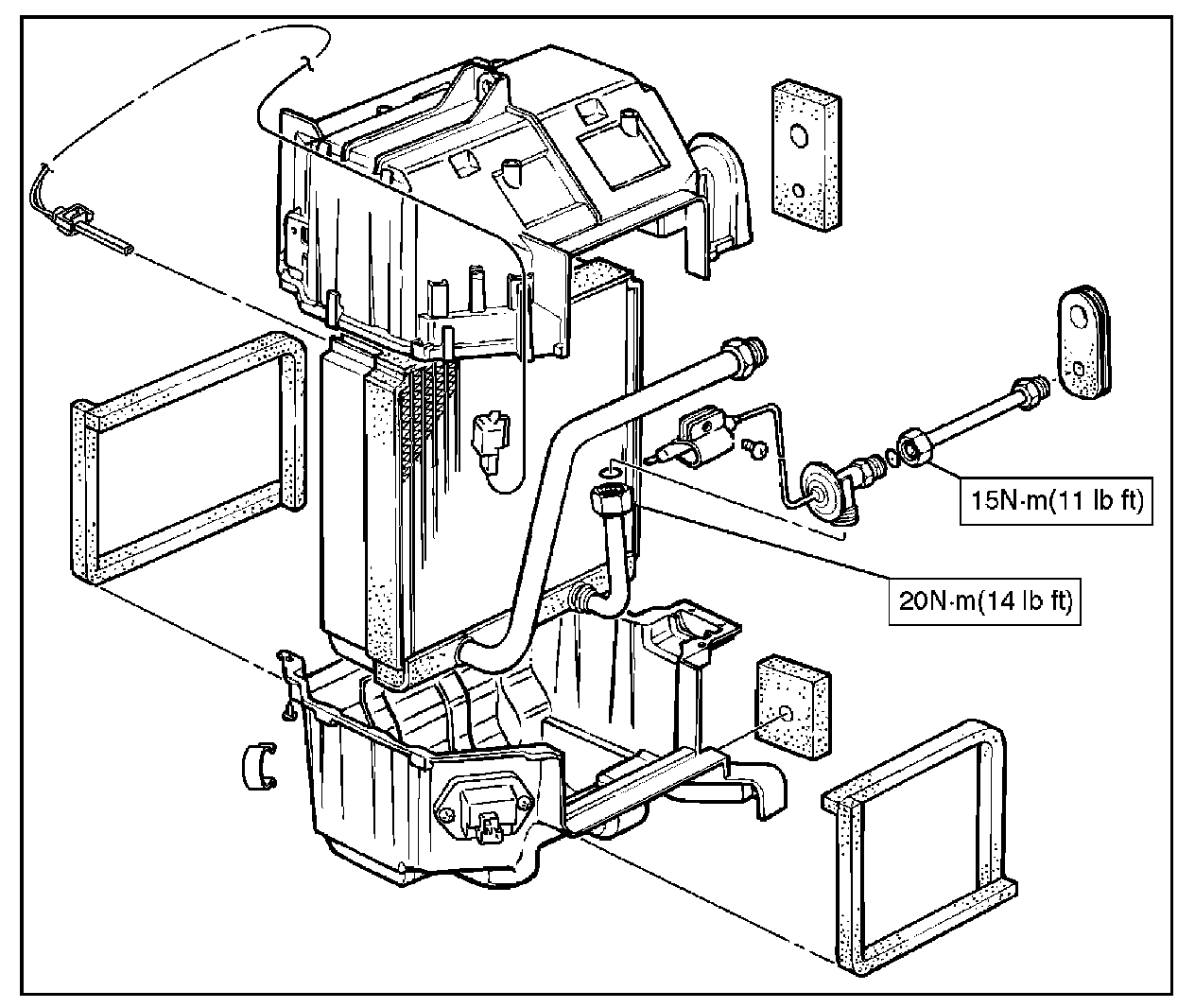 15N·m(11 lb ft)

20N·m(14 lb ft)