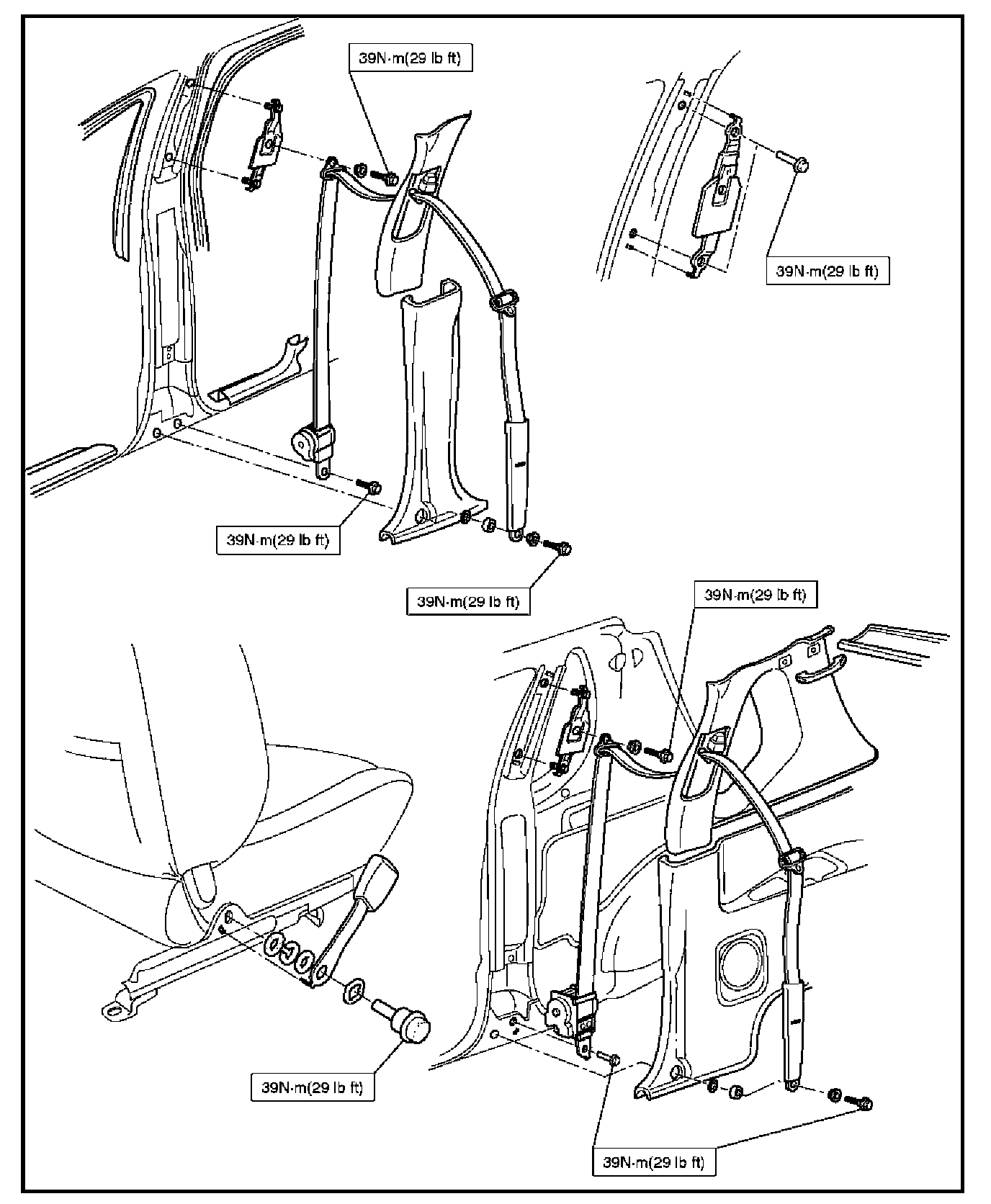 39N·m(29 lb ft)

39N·m(29 lb ft)

39N·m(29 lb ft)

39N·m(29 lb ft)

39N·m(29 lb ft)

39N·m(29 lb ft)

39N·m(29 lb ft)