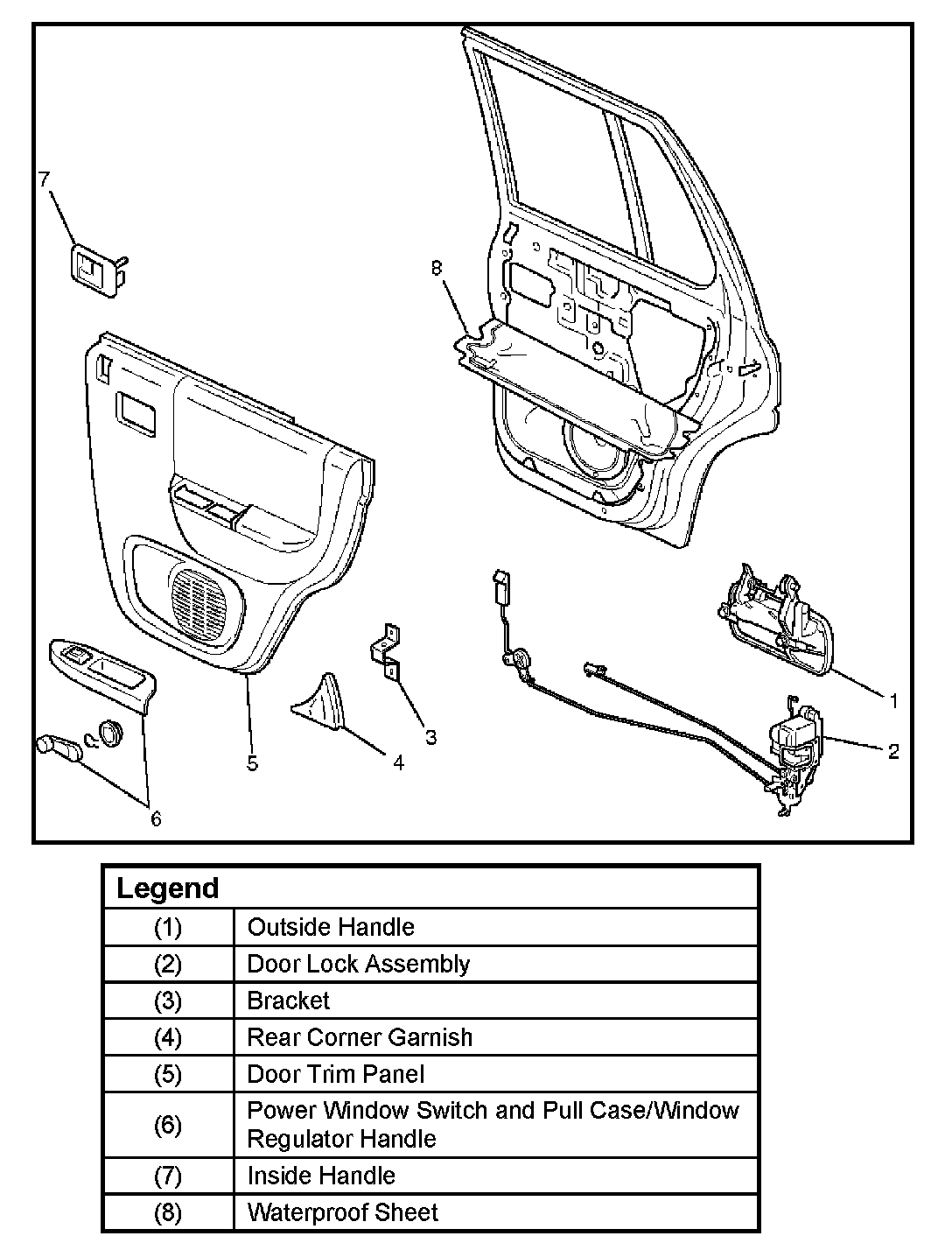 7

8

1

2

3

4

5

6

| Legend | |
|---|---|
| (1) | Outside Handle |
| (2) | Door Lock Assembly |
| (3) | Bracket |
| (4) | Rear Corner Garnish |
| (5) | Door Trim Panel |
| (6) | Power Window Switch and Pull Case/Window Regulator Handle |
| (7) | Inside Handle |
| (8) | Waterproof Sheet |