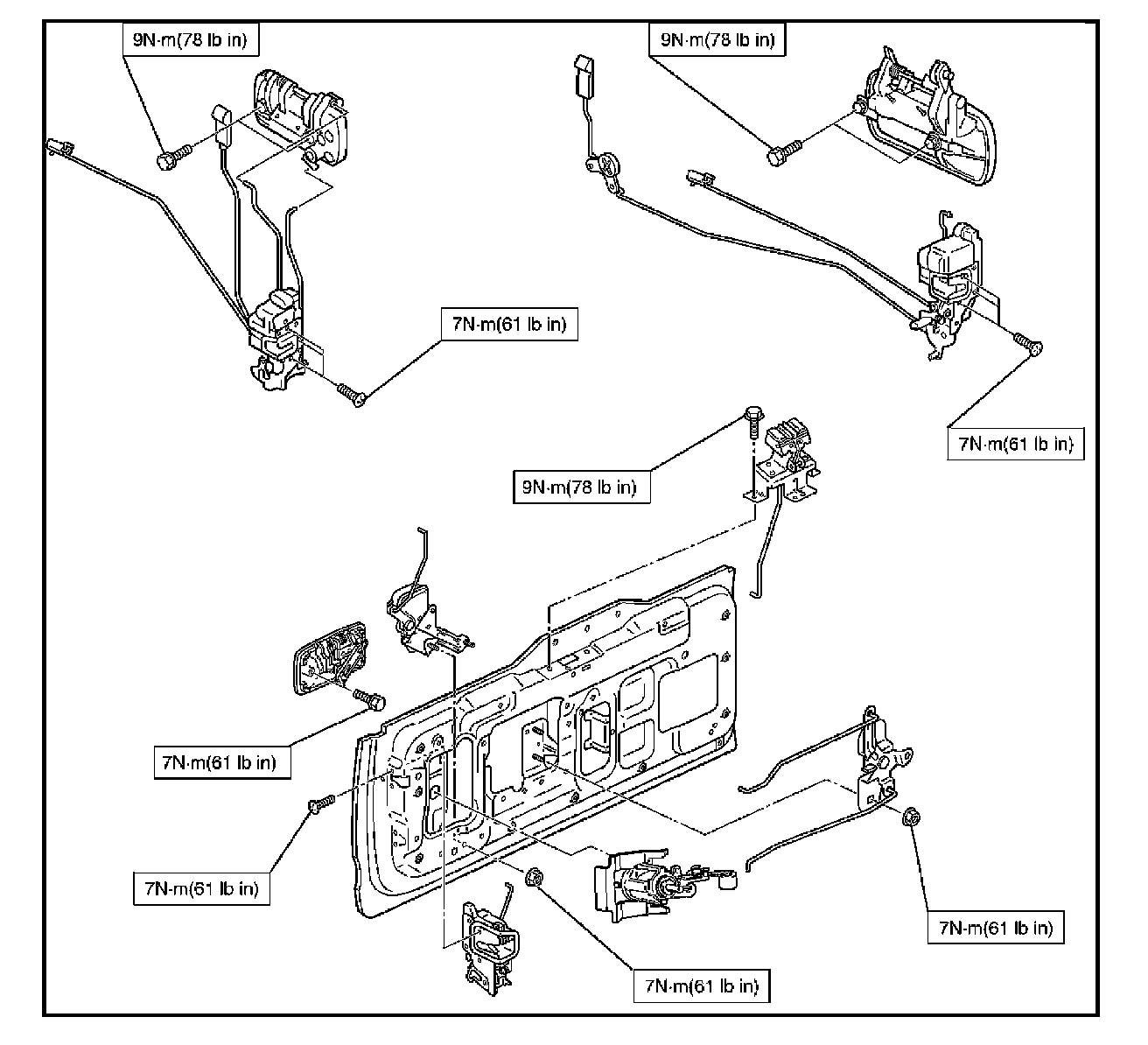 9N·m(78 lb in)

9N·m(78 lb in)

7N·m(61 lb in)

7N·m(61 lb in)

9N·m(78 lb in)

7N·m(61 lb in)

7N·m(61 lb in)

7N·m(61 lb in)

7N·m(61 lb in)