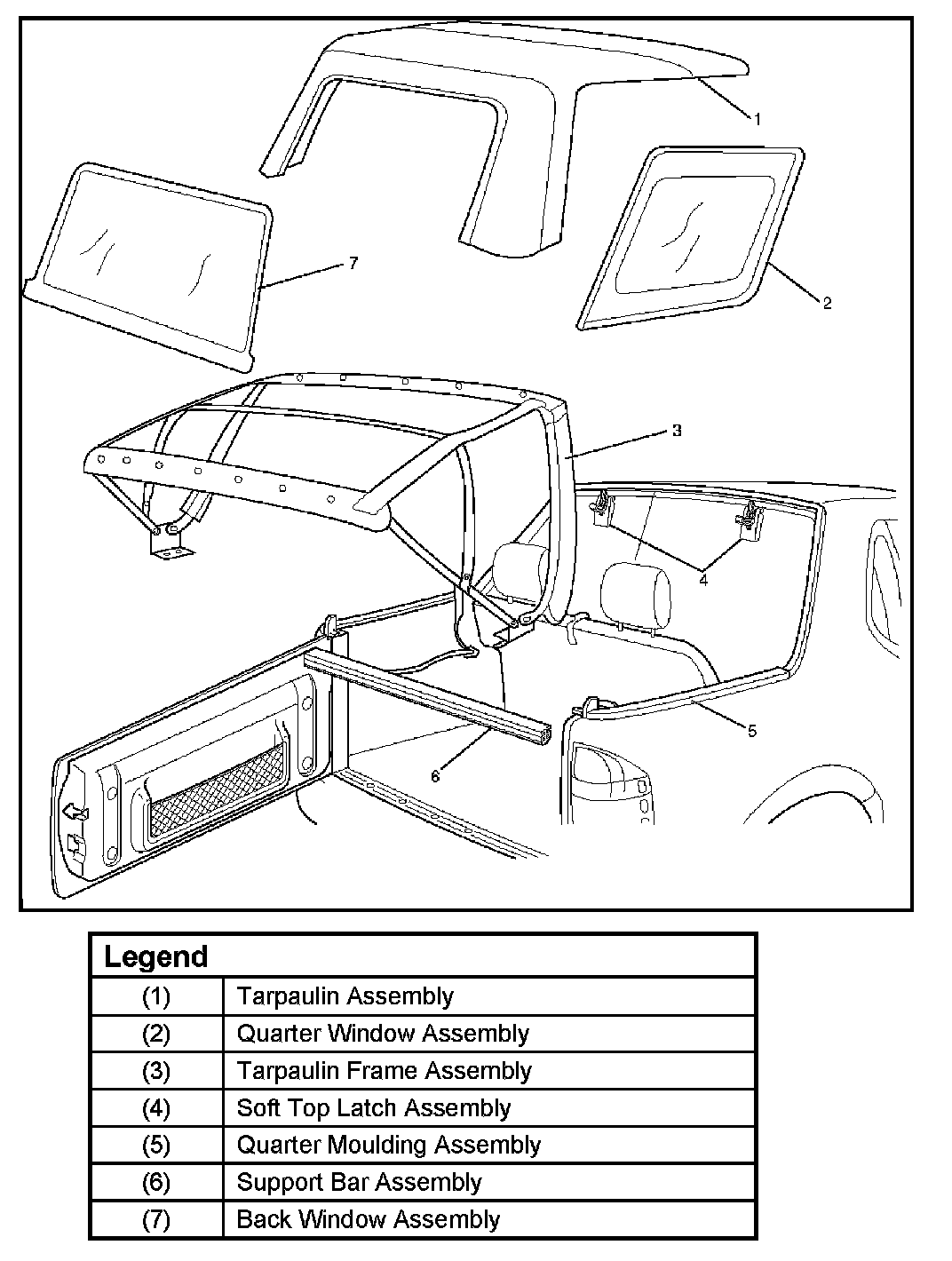 1
7
2
3
4
5
6

| Legend | |
|---|---|
| (1) | Tarpaulin Assembly |
| (2) | Quarter Window Assembly |
| (3) | Tarpaulin Frame Assembly |
| (4) | Soft Top Latch Assembly |
| (5) | Quarter Moulding Assembly |
| (6) | Support Bar Assembly |
| (7) | Back Window Assembly |