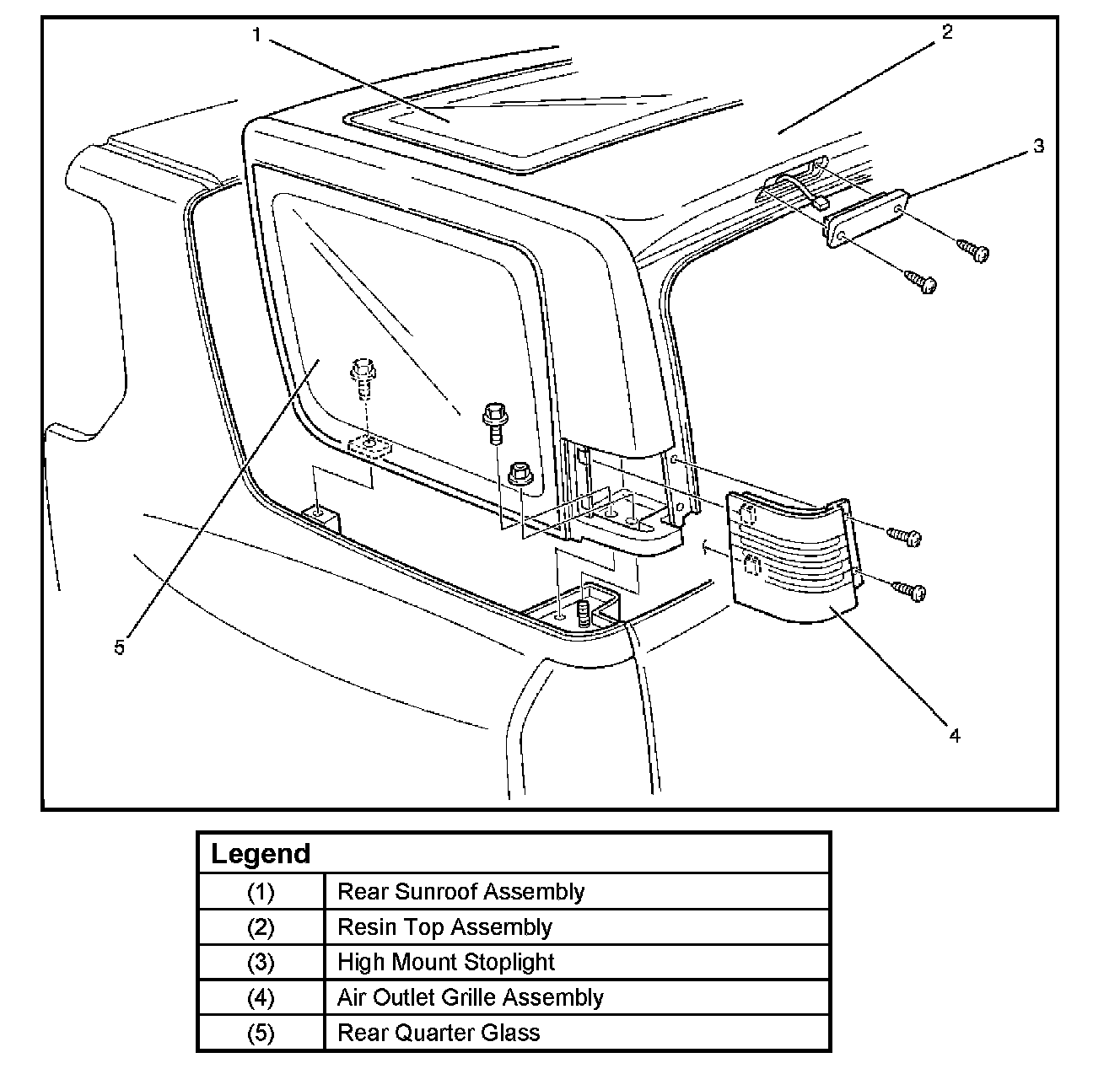 1
2
3
5
4

| Legend | |
|---|---|
| (1) | Rear Sunroof Assembly |
| (2) | Resin Top Assembly |
| (3) | High Mount Stoplight |
| (4) | Air Outlet Grille Assembly |
| (5) | Rear Quarter Glass |