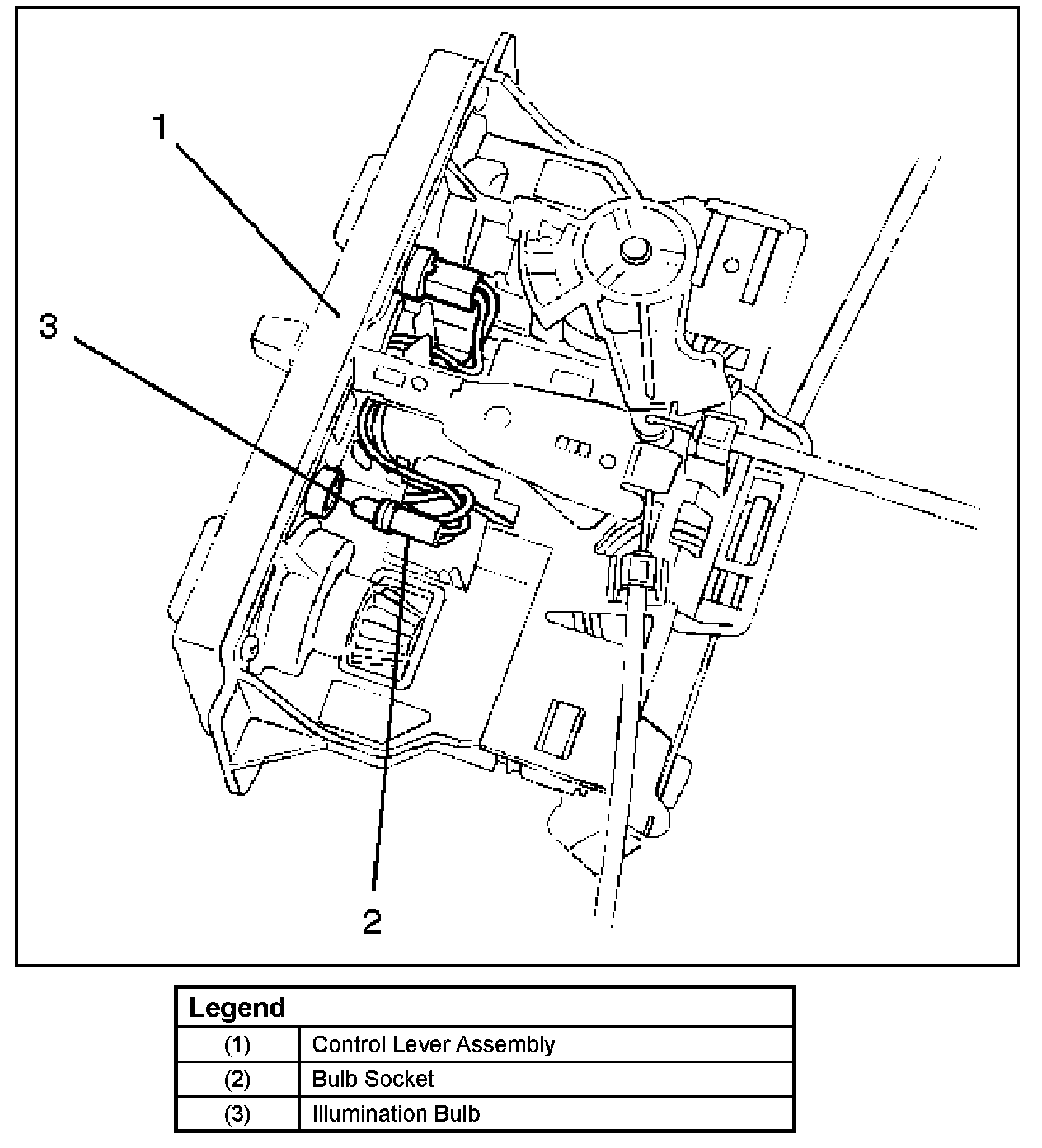 1

3

2

| Legend | |
|---|---|
| (1) | Control Lever Assembly |
| (2) | Bulb Socket |
| (3) | Illumination Bulb |