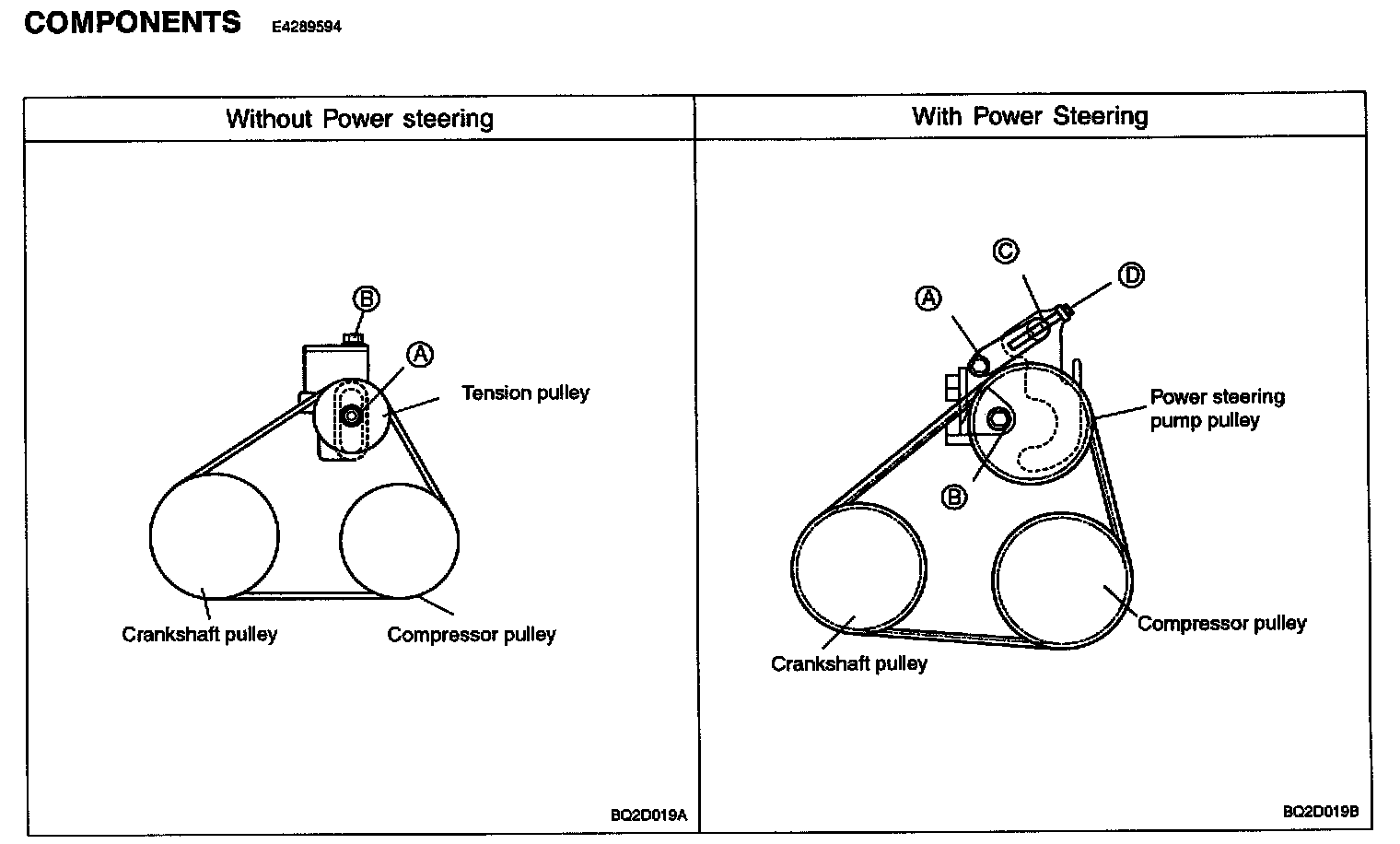 COMPONENTS E4289594

Without Power steering

B

A

Tension pulley

Crankshaft pulley

Compressor pulley

BQ2D019A

With Power Steering

C

D

A

Power steering pump pulley

B

Compressor pulley

Crankshaft pulley

BQ2D019B