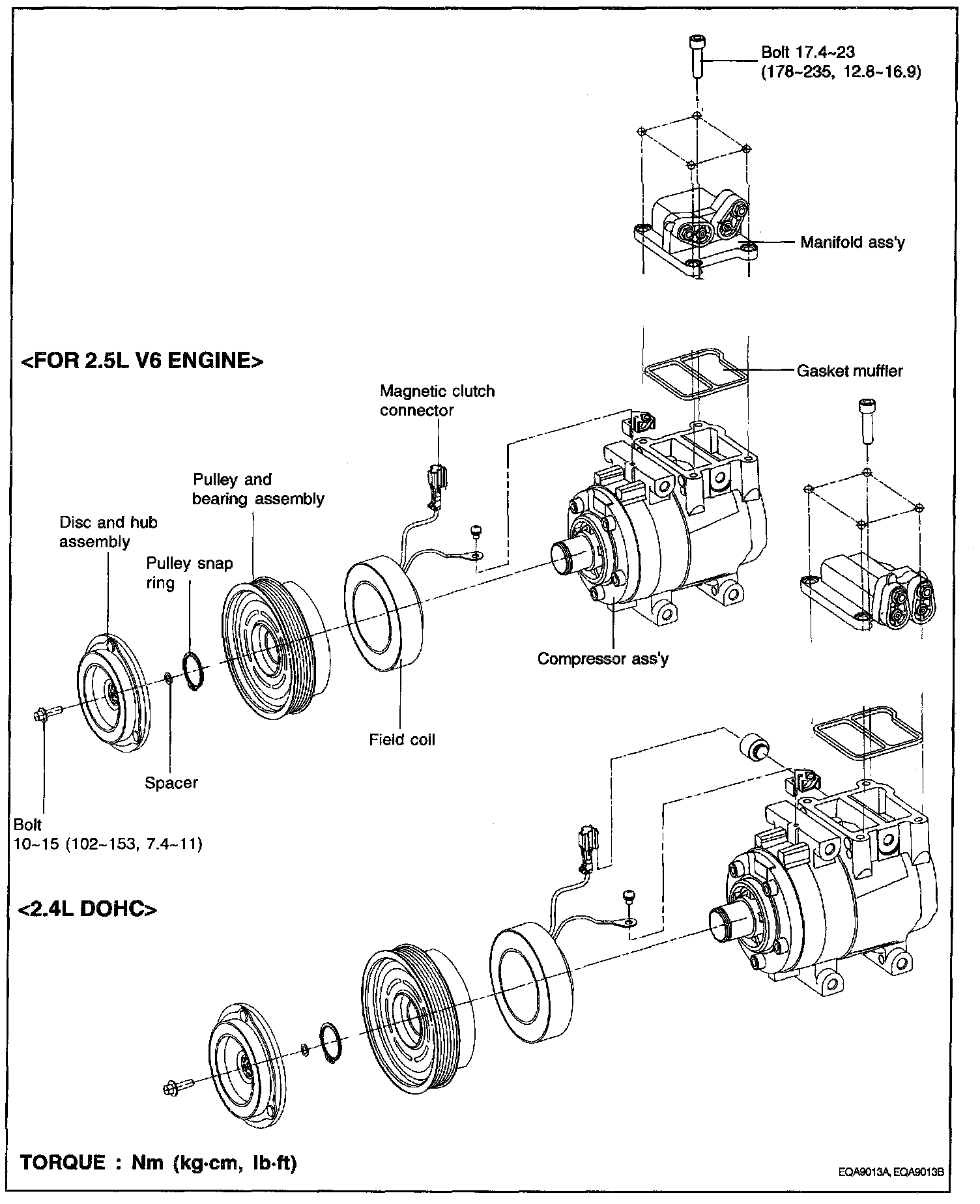 Bolt 17.4~23
(178~235, 12.8~16.9)

Manifold ass'y

<FOR 2.5L V6 ENGINE>

Gasket muffler

Magnetic clutch connector

Pulley and bearing assembly

Disc and hub assembly

Pulley snap ring

Compressor ass'y

Field coil

Spacer

Bolt
10~15 (102~153, 7.4~11)

<2.4L DOHC>

TORQUE : Nm (kg·cm, lb·ft)

EQA9013A, EQA9013B