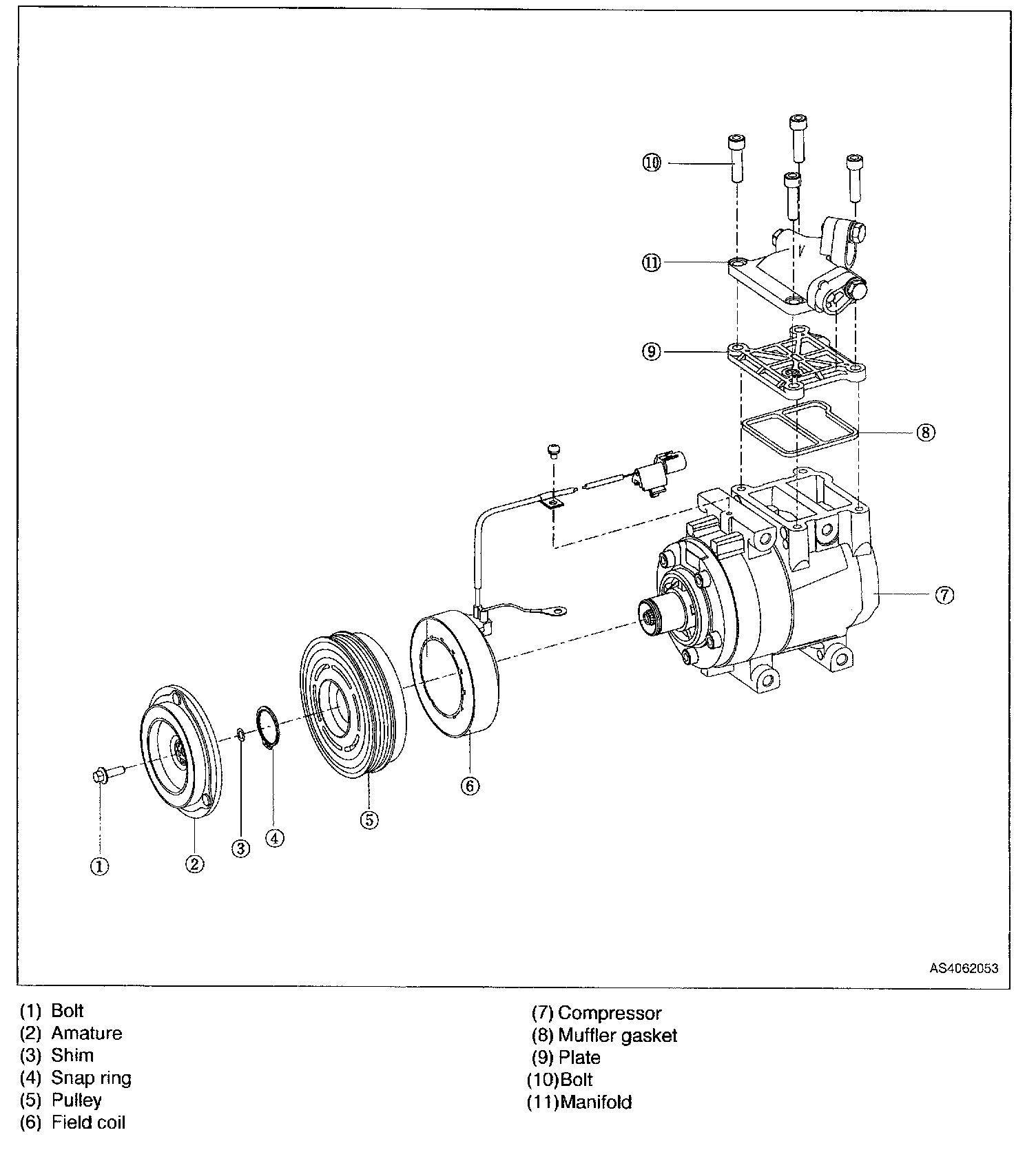 ⑩
⑪
⑨
⑧
⑦
⑥
⑤
④
③
②
①

AS4062053

(1) Bolt
(2) Amature
(3) Shim
(4) Snap ring
(5) Pulley
(6) Field coil

(7) Compressor
(8) Muffler gasket
(9) Plate
(10)Bolt
(11)Manifold