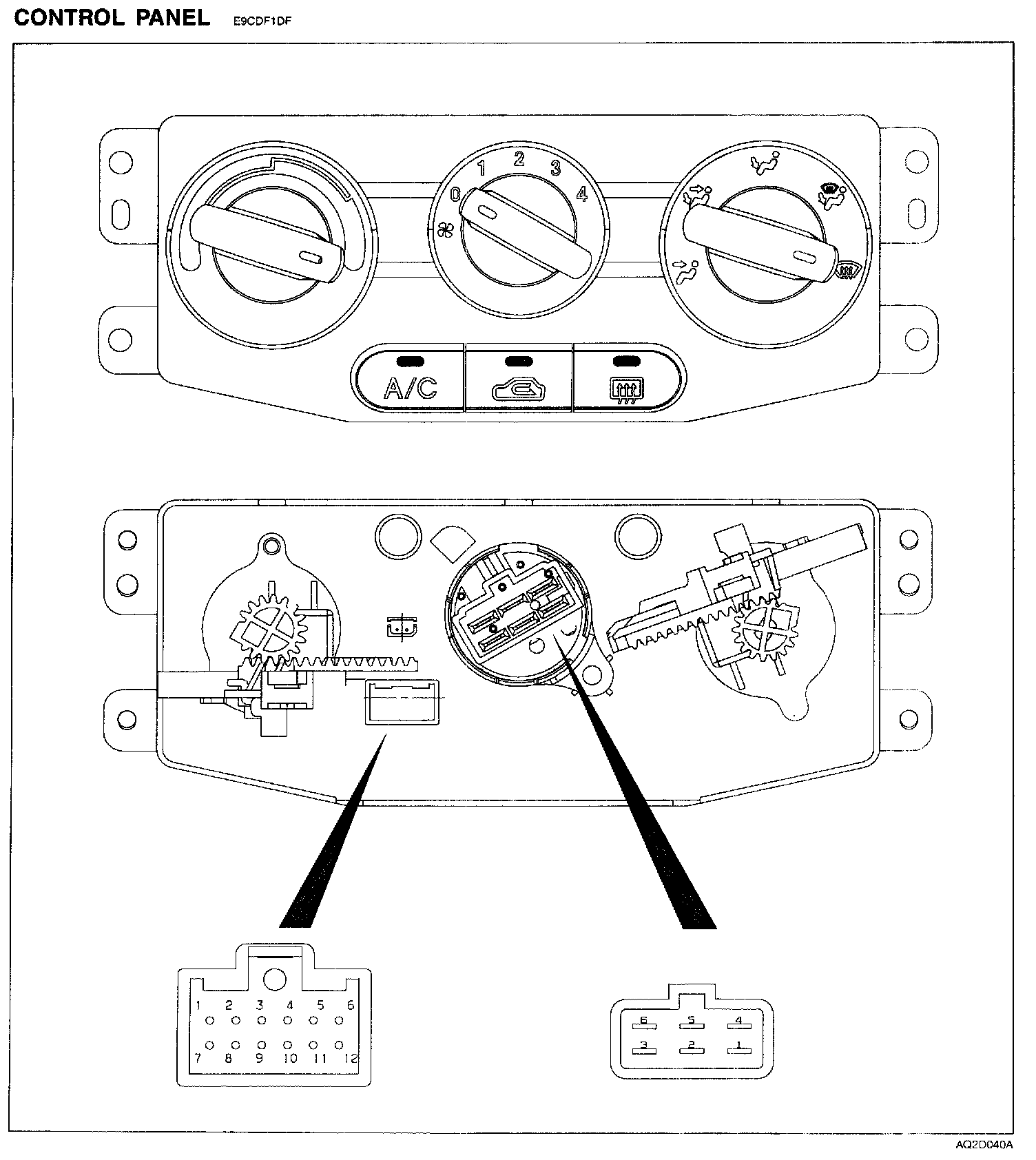 CONTROL PANEL E9CDF1DF

0 1 2 3 4

A/C

1 2 3 4 5 6
7 8 9 10 11 12

6 5 4
3 2 1

AQ2D040A