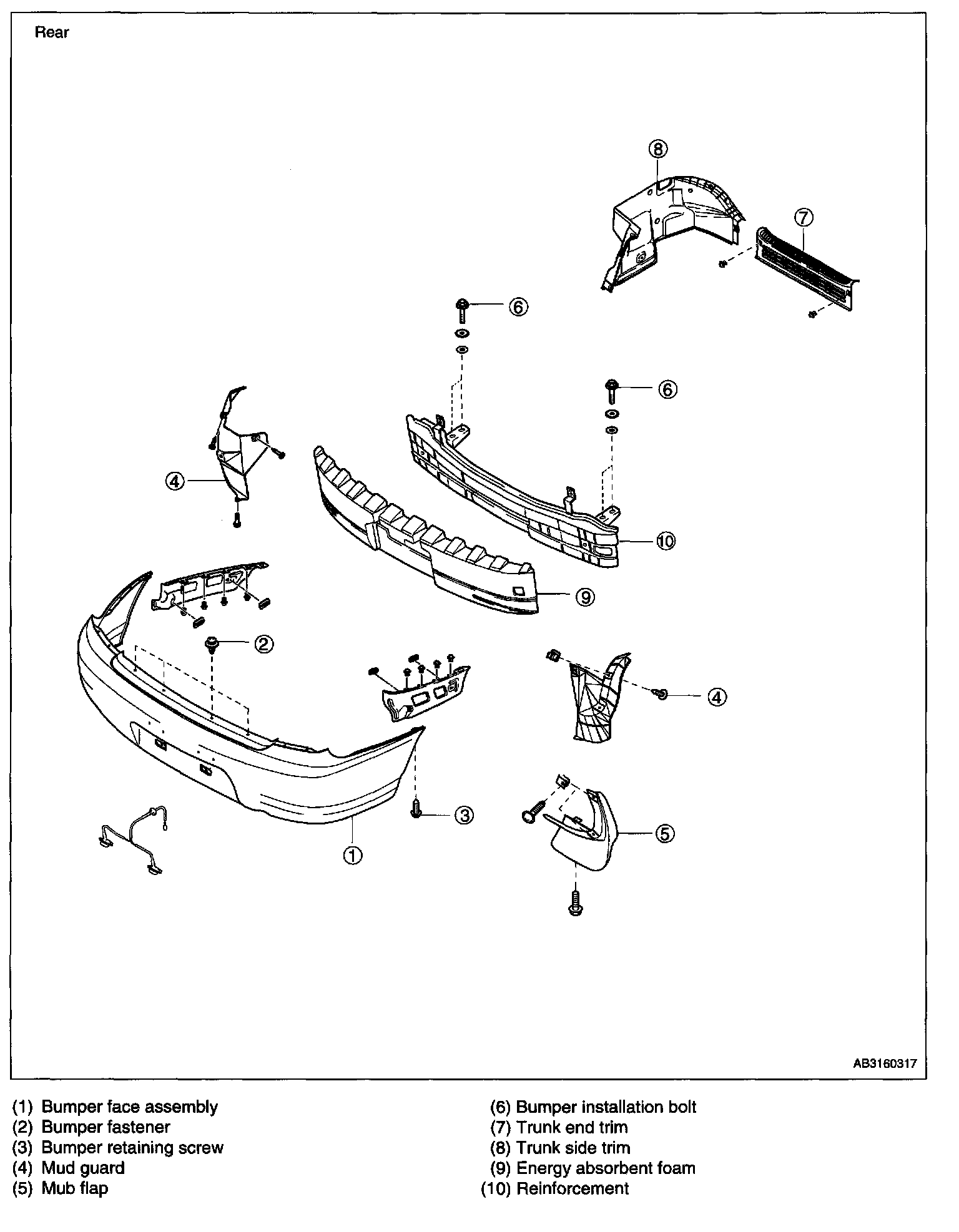 Rear

8

7

6

6

4

10

9

2

4

3

5

1

AB3160317

(1) Bumper face assembly
(2) Bumper fastener
(3) Bumper retaining screw
(4) Mud guard
(5) Mub flap

(6) Bumper installation bolt
(7) Trunk end trim
(8) Trunk side trim
(9) Energy absorbent foam
(10) Reinforcement