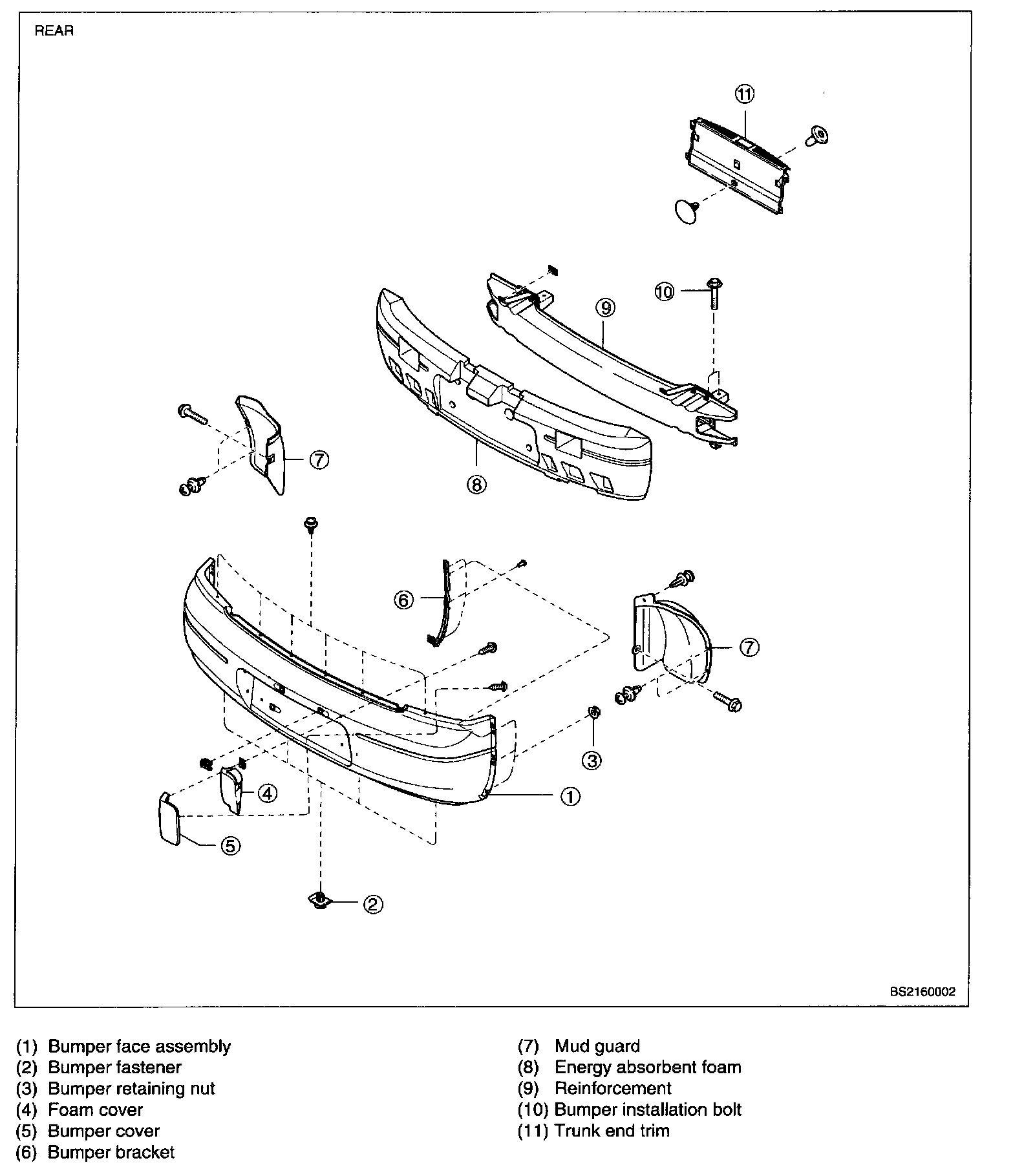 REAR

11

10

9

7

8

6

7

3

4

1

5

2

BS2160002

(1) Bumper face assembly
(2) Bumper fastener
(3) Bumper retaining nut
(4) Foam cover
(5) Bumper cover
(6) Bumper bracket

(7) Mud guard
(8) Energy absorbent foam
(9) Reinforcement
(10) Bumper installation bolt
(11) Trunk end trim