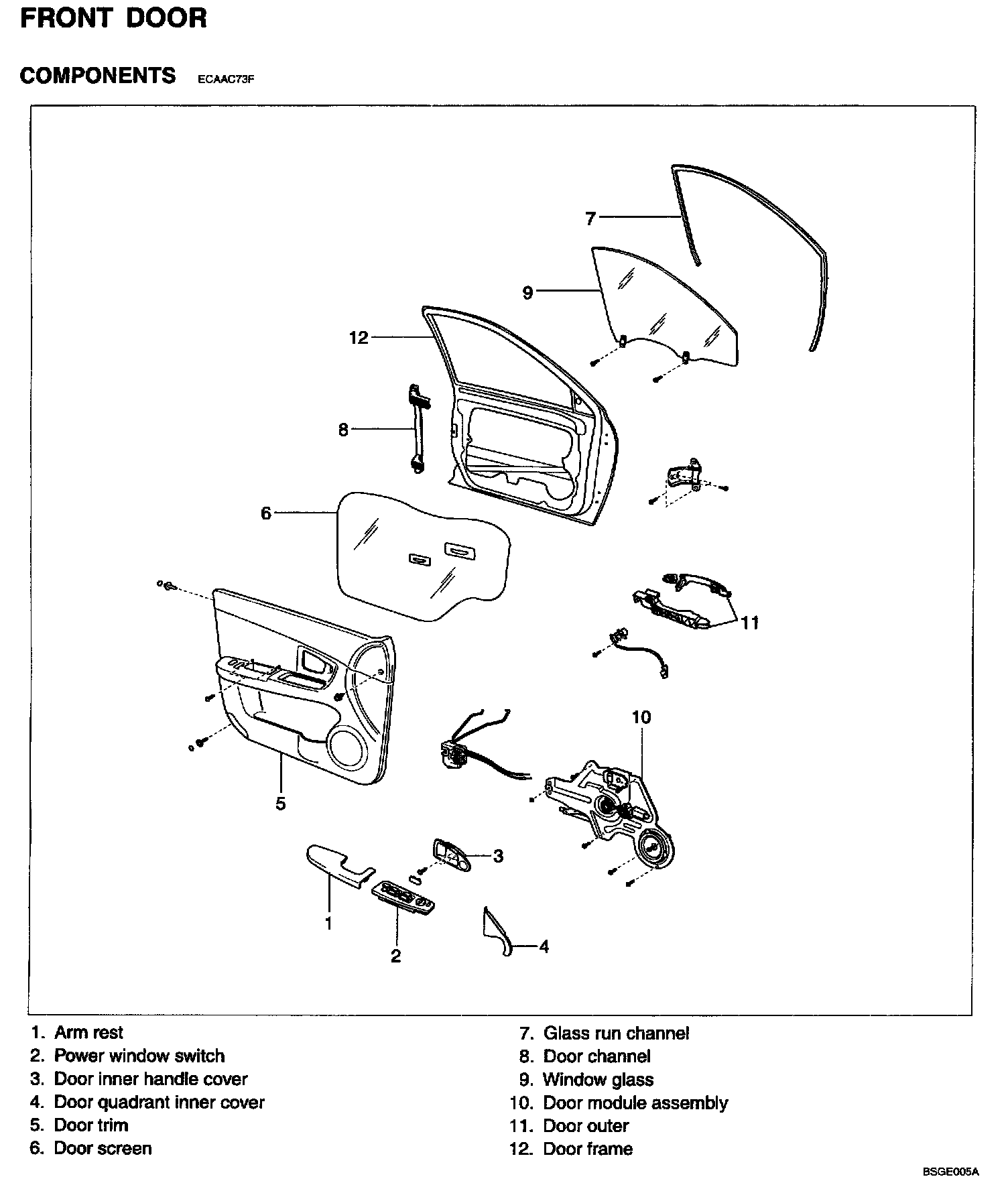 FRONT DOOR

COMPONENTS ECAAC73F

7

9

12

8

6

11

10

5

3

1

2

4

1. Arm rest
2. Power window switch
3. Door inner handle cover
4. Door quadrant inner cover
5. Door trim
6. Door screen

7. Glass run channel
8. Door channel
9. Window glass
10. Door module assembly
11. Door outer
12. Door frame

BSGE005A