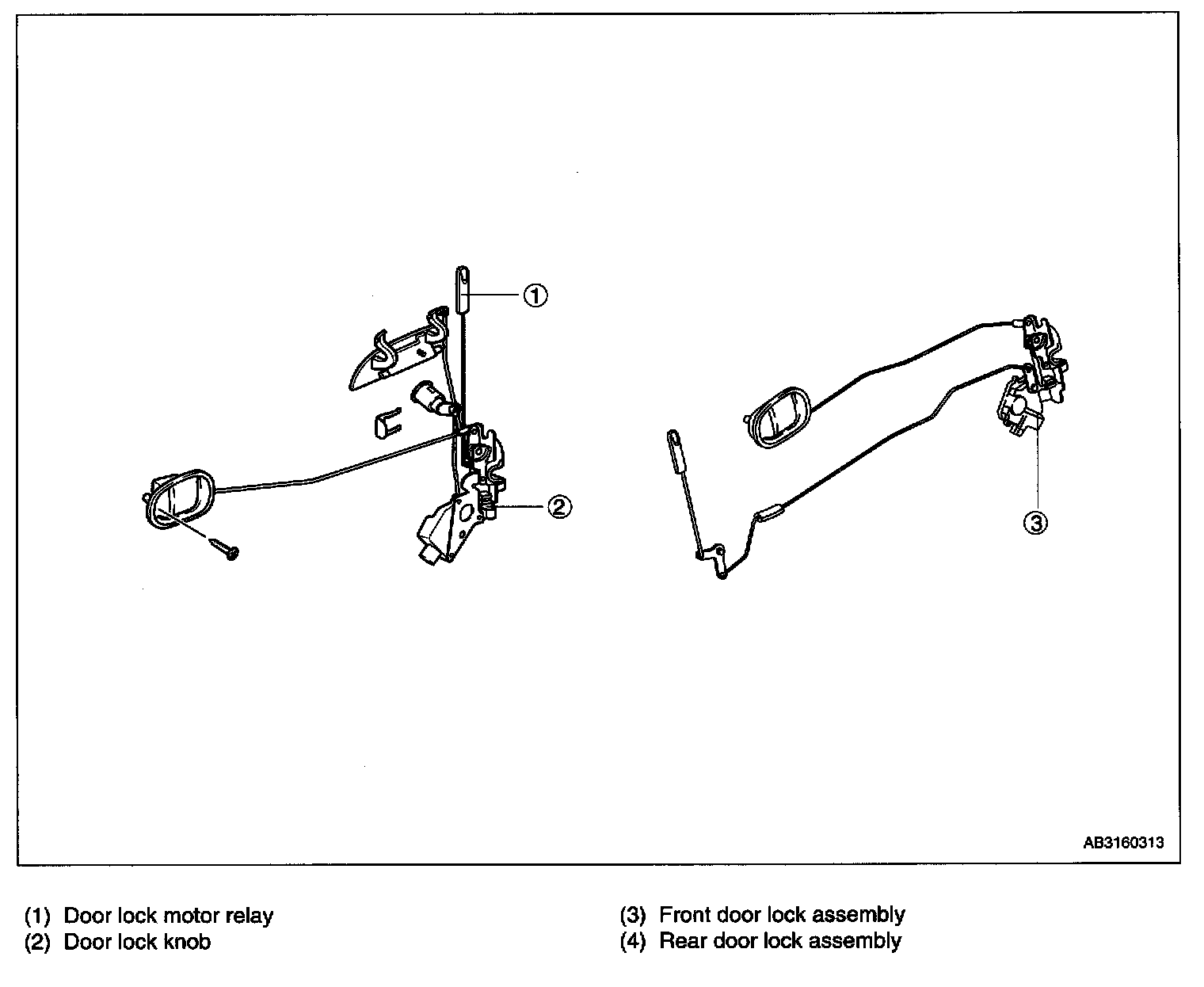 1

2

3

AB3160313

(1) Door lock motor relay
(2) Door lock knob

(3) Front door lock assembly
(4) Rear door lock assembly