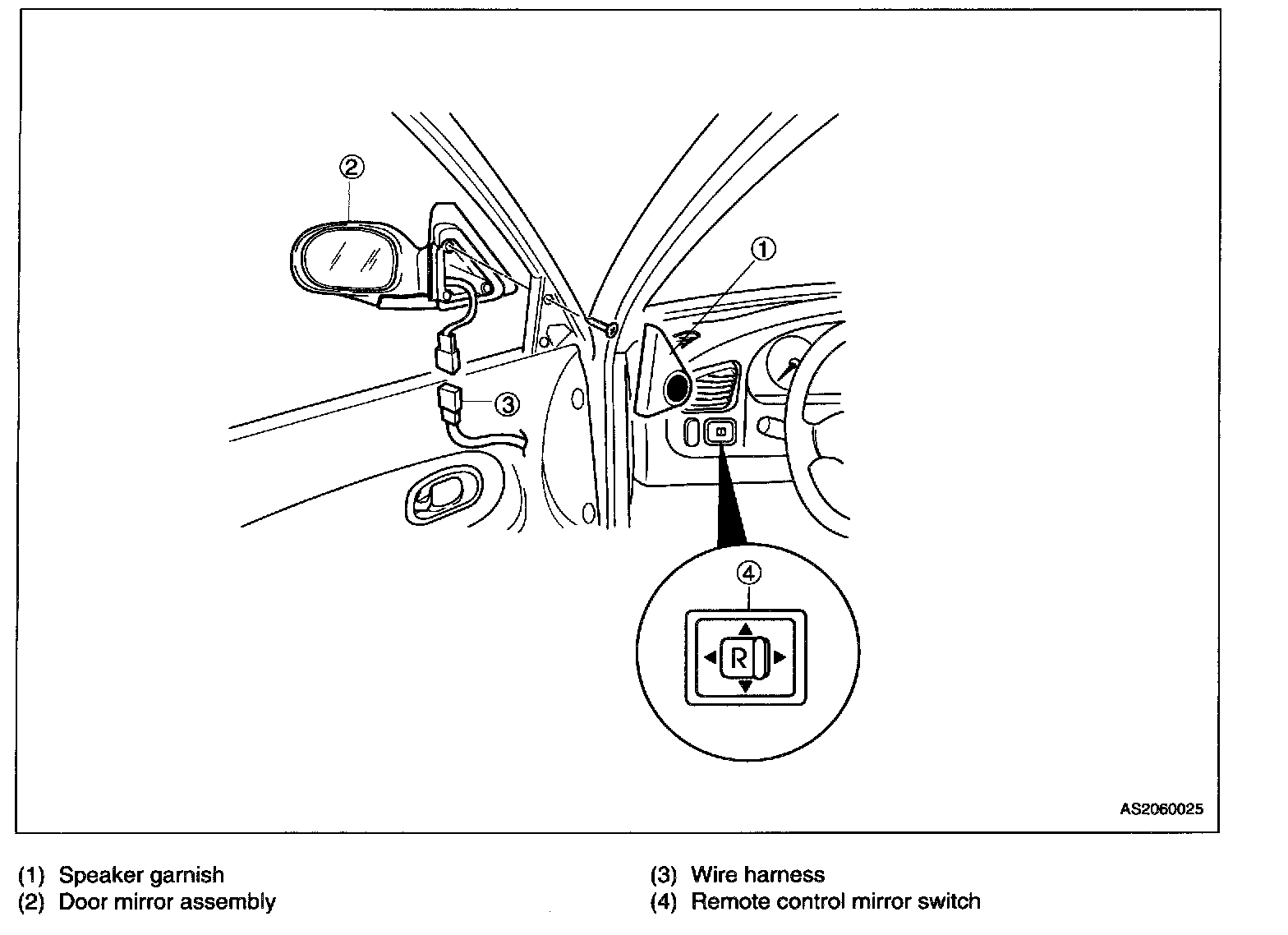 ②

①

③

④

R

AS2060025

(1) Speaker garnish
(2) Door mirror assembly

(3) Wire harness
(4) Remote control mirror switch