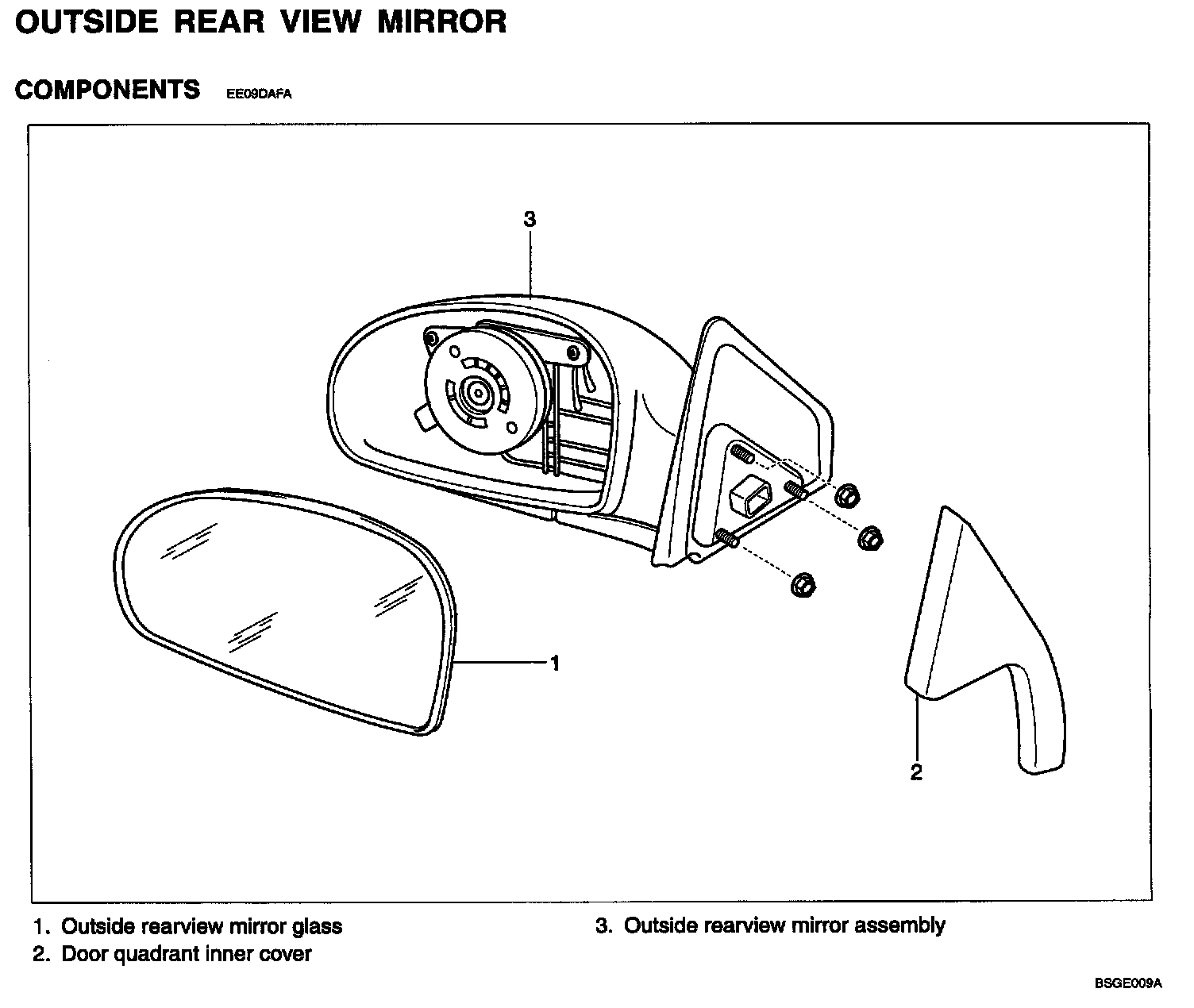 OUTSIDE REAR VIEW MIRROR

COMPONENTS EE09DAFA

3

1

2

1. Outside rearview mirror glass
2. Door quadrant inner cover

3. Outside rearview mirror assembly

BSGE009A