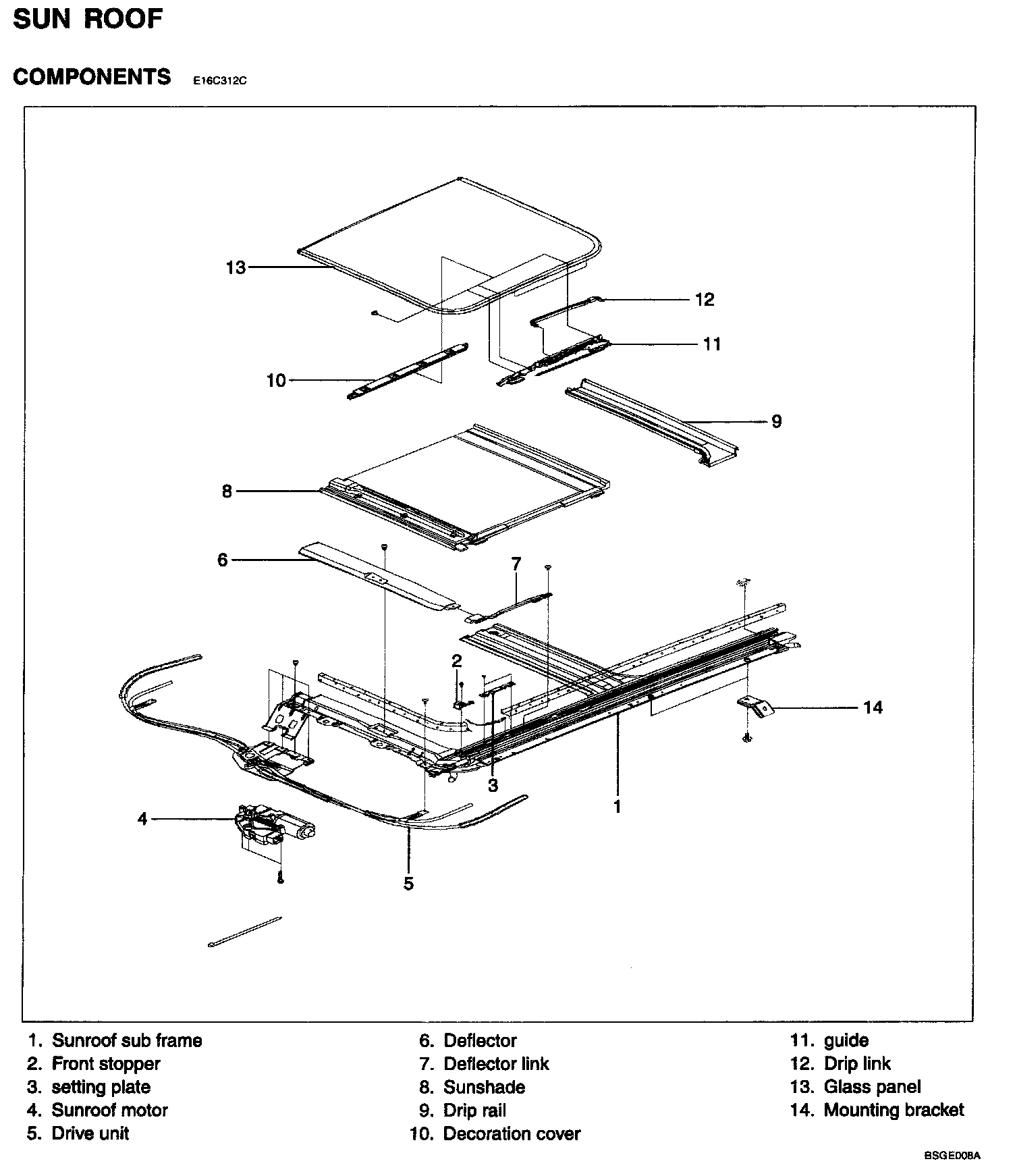 SUN ROOF

COMPONENTS E16C312C

13
12
11
10
9
8
6
7
2
14
3
1
4
5

1. Sunroof sub frame
2. Front stopper
3. setting plate
4. Sunroof motor
5. Drive unit

6. Deflector
7. Deflector link
8. Sunshade
9. Drip rail
10. Decoration cover

11. guide
12. Drip link
13. Glass panel
14. Mounting bracket

BSGE008A