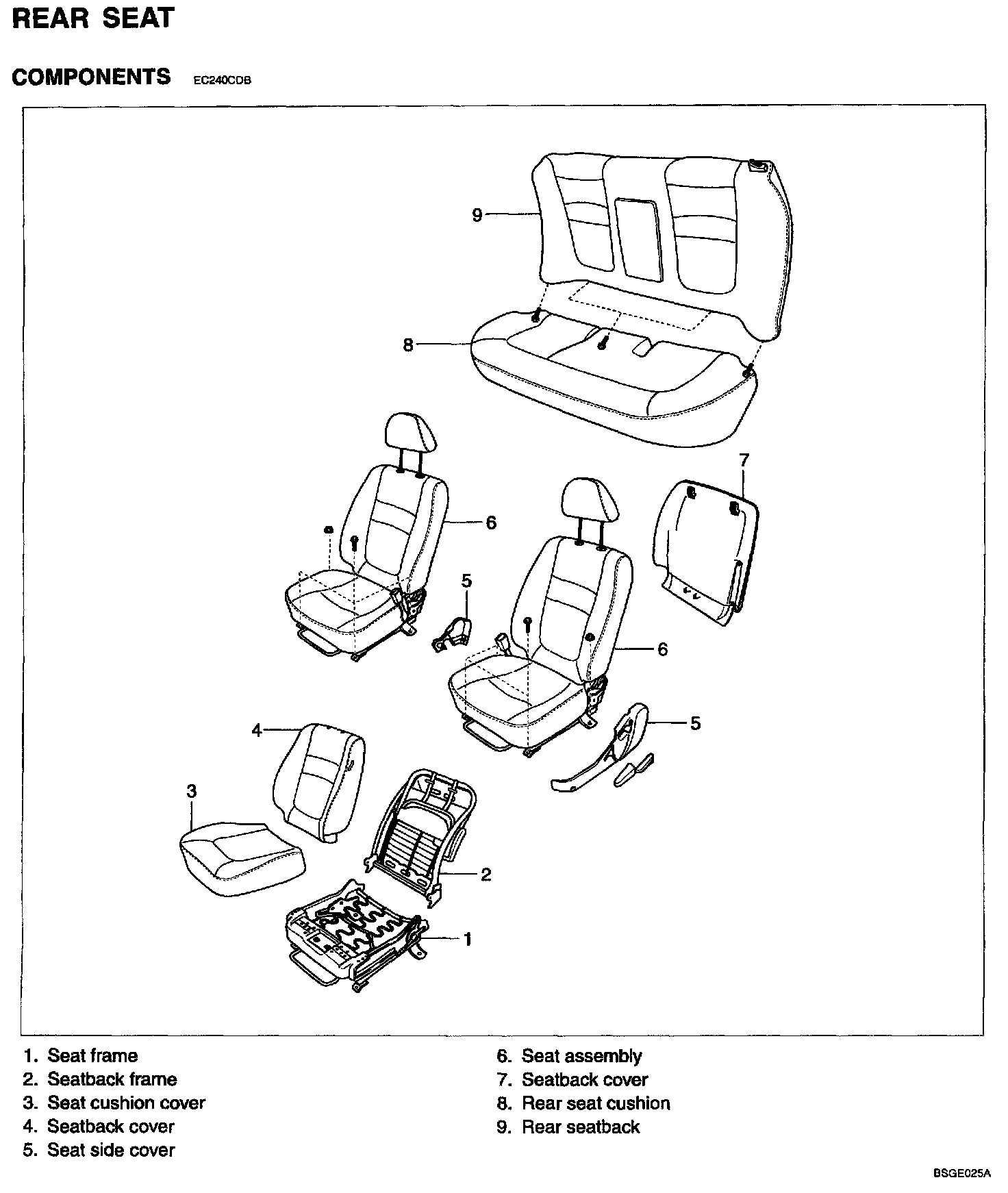 REAR SEAT

COMPONENTS EC240CDB

9

8

7

6

5

6

5

4

3

2

1

1. Seat frame
2. Seatback frame
3. Seat cushion cover
4. Seatback cover
5. Seat side cover

6. Seat assembly
7. Seatback cover
8. Rear seat cushion
9. Rear seatback

BSGE025A