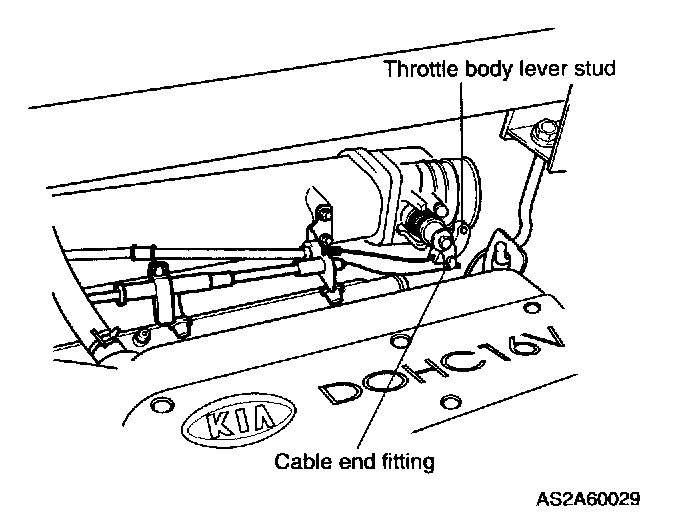 Throttle body lever stud

DOHC16V

KIA

Cable end fitting

AS2A60029