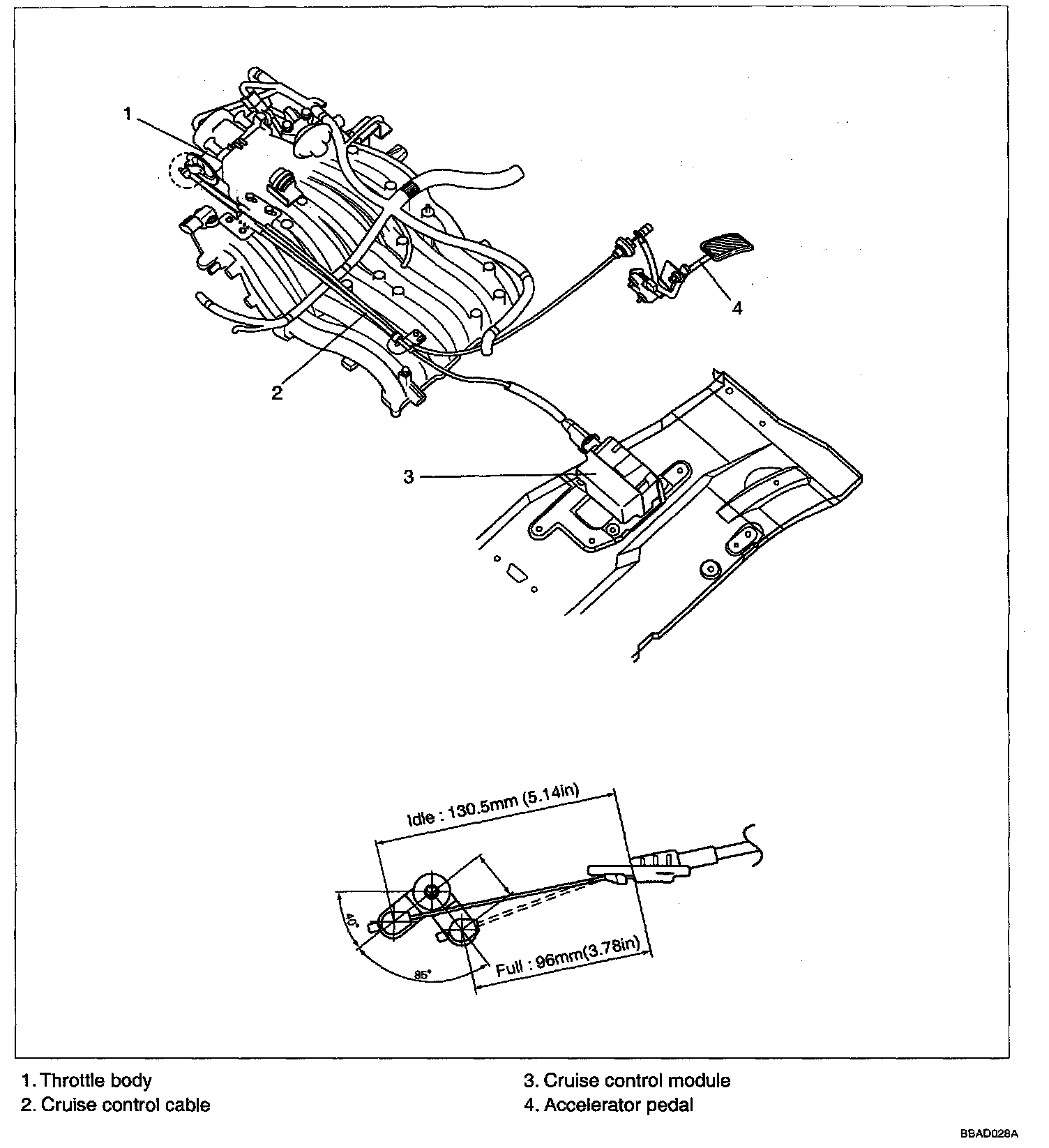 1

4

2

3

Idle : 130.5mm (5.14in)

40°

85°

Full : 96mm(3.78in)

1. Throttle body
2. Cruise control cable

3. Cruise control module
4. Accelerator pedal

BBAD028A