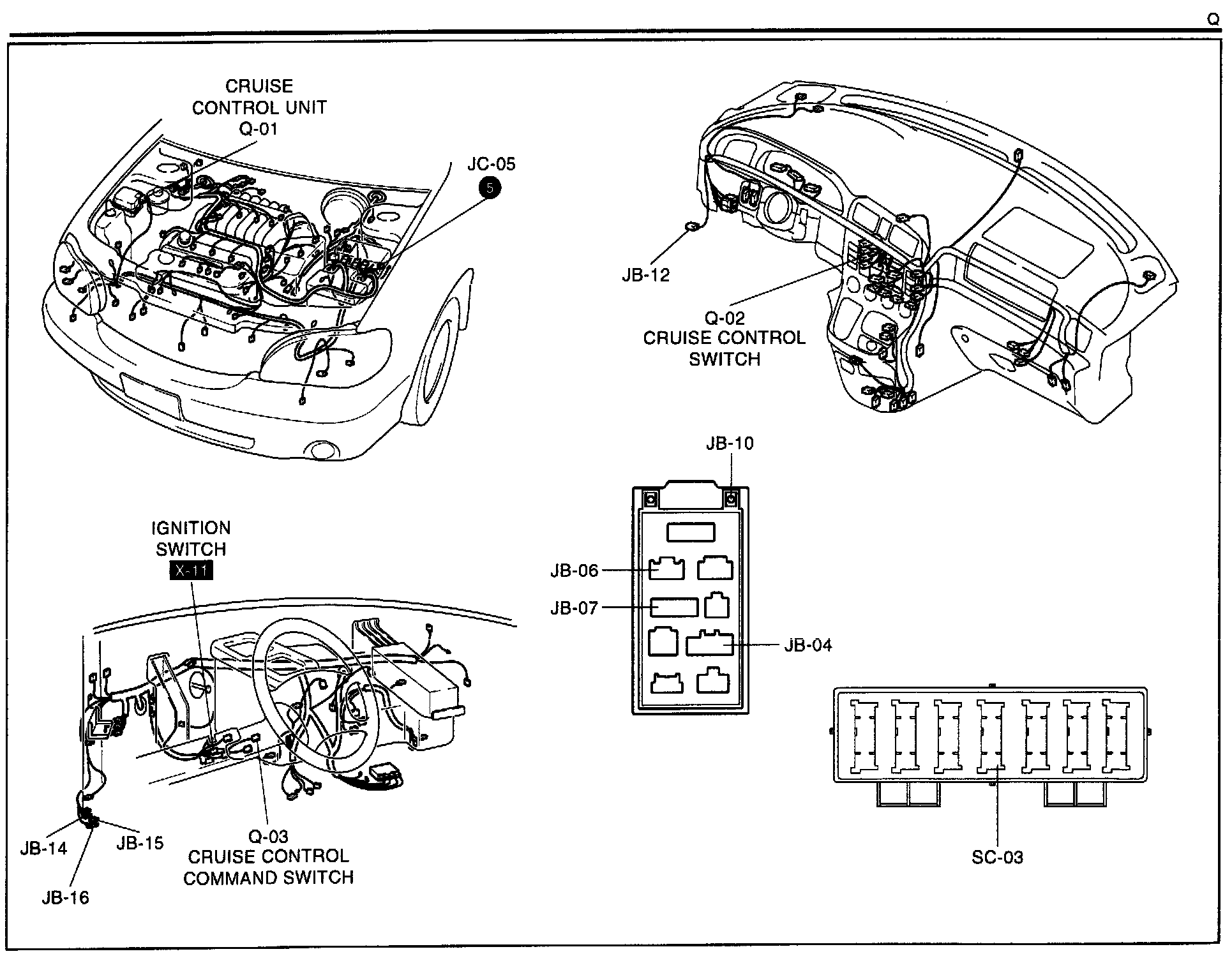 Q

CRUISE CONTROL UNIT Q-01

JC-05

5

JB-12

Q-02 CRUISE CONTROL SWITCH

IGNITION SWITCH

X-11

JB-10

JB-06

JB-07

JB-04

JB-14

JB-15

JB-16

Q-03 CRUISE CONTROL COMMAND SWITCH

SC-03