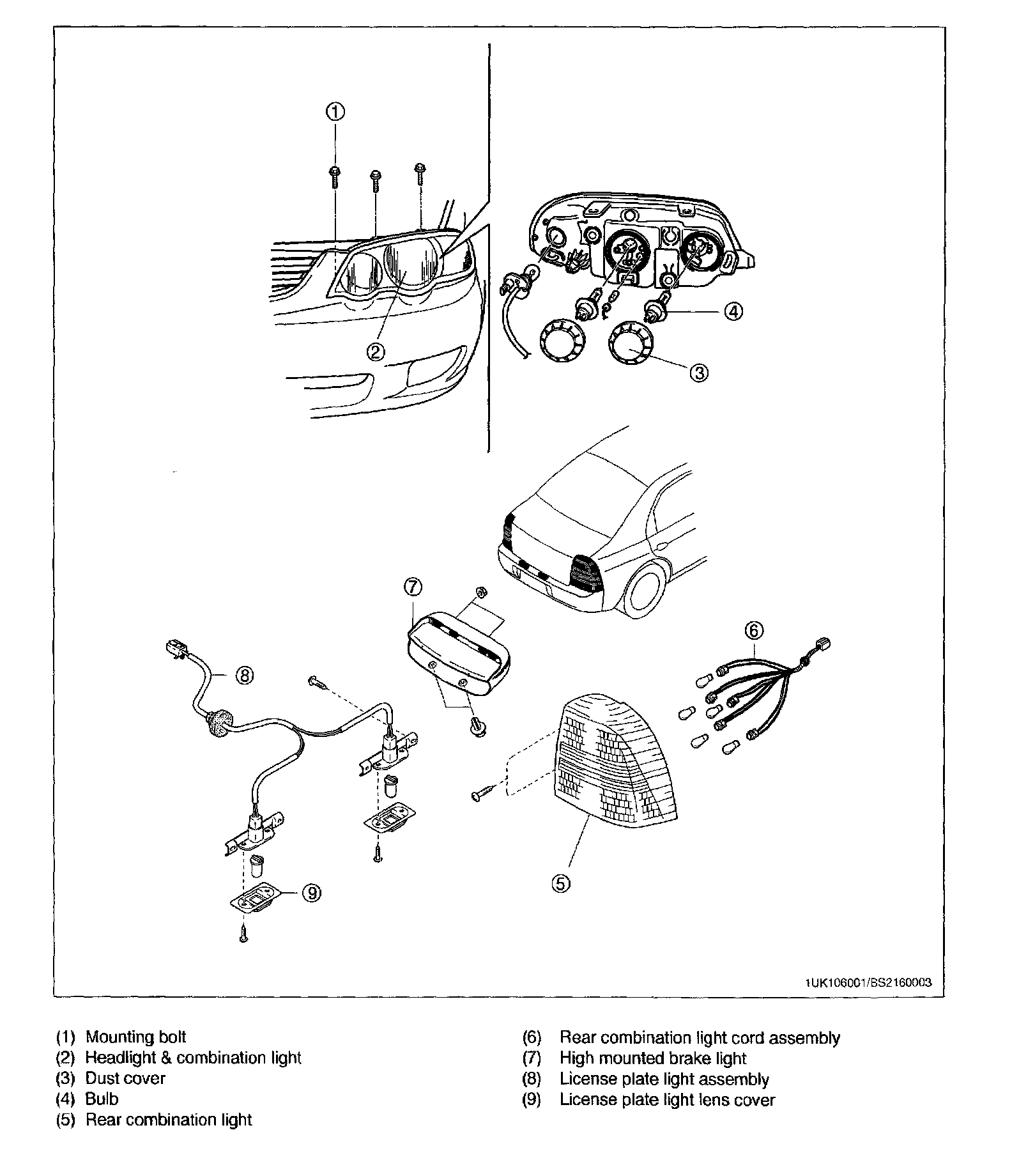 ①
②
④
③
⑦
⑥
⑧
⑨
⑤

1UK106001/BS2160003

(1) Mounting bolt
(2) Headlight & combination light
(3) Dust cover
(4) Bulb
(5) Rear combination light

(6) Rear combination light cord assembly
(7) High mounted brake light
(8) License plate light assembly
(9) License plate light lens cover