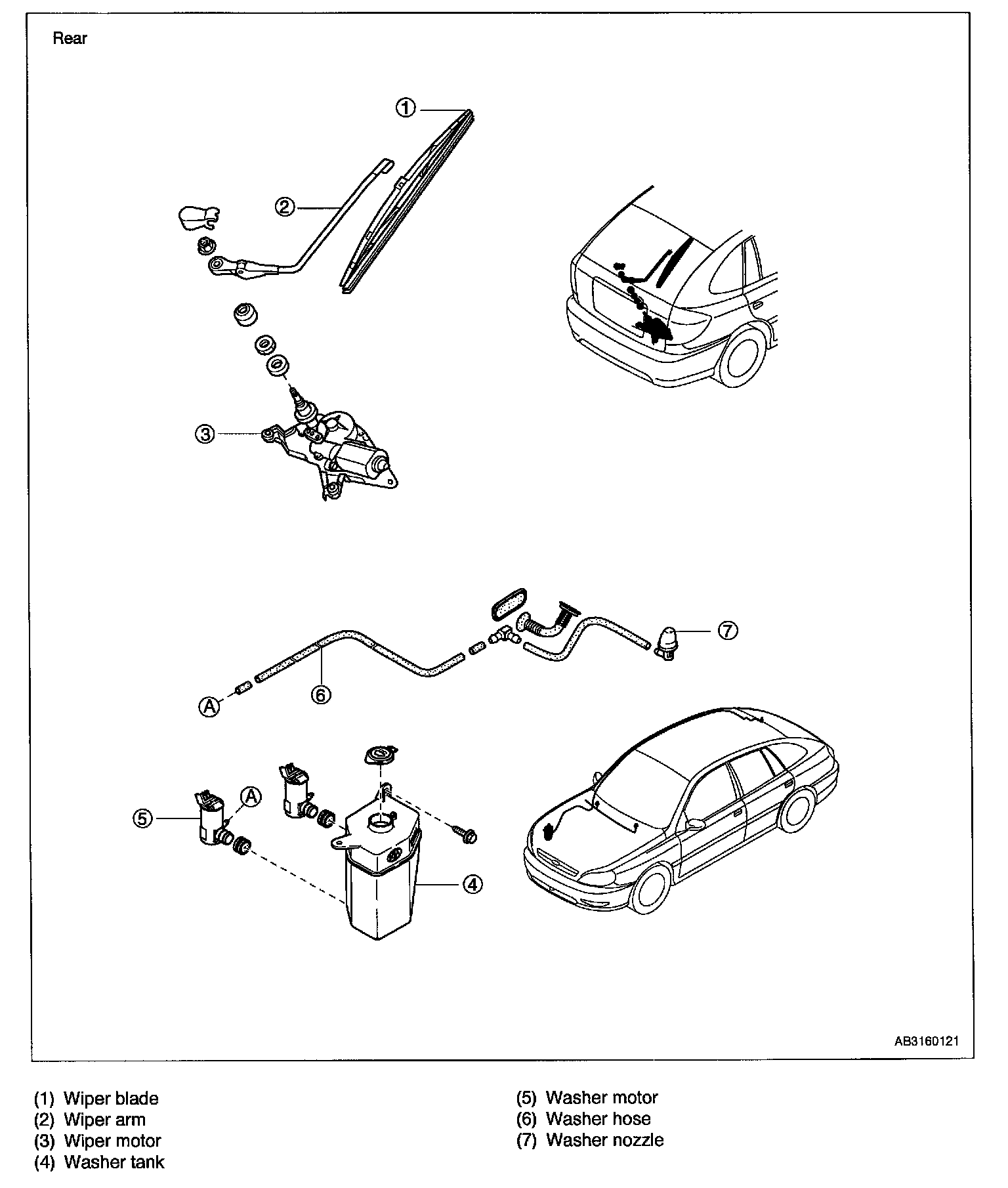 Rear

1
2
3
7
6
A
A
5
4

AB3160121

(1) Wiper blade
(2) Wiper arm
(3) Wiper motor
(4) Washer tank

(5) Washer motor
(6) Washer hose
(7) Washer nozzle