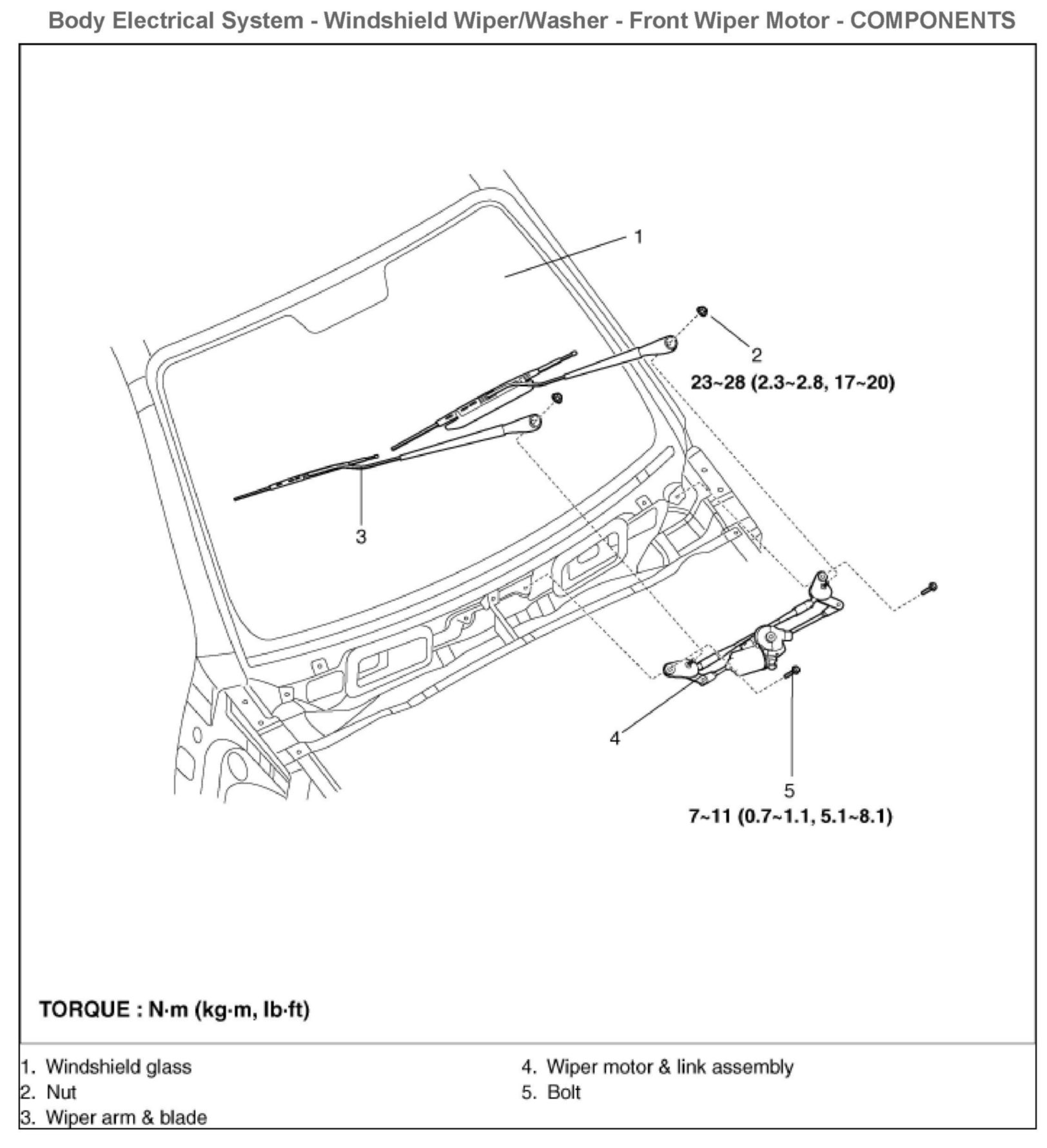 Body Electrical System - Windshield Wiper/Washer - Front Wiper Motor - COMPONENTS

1

2
23~28 (2.3~2.8, 17~20)

3

4

5
7~11 (0.7~1.1, 5.1~8.1)

TORQUE : N·m (kg·m, lb·ft)

1. Windshield glass
2. Nut
3. Wiper arm & blade

4. Wiper motor & link assembly
5. Bolt