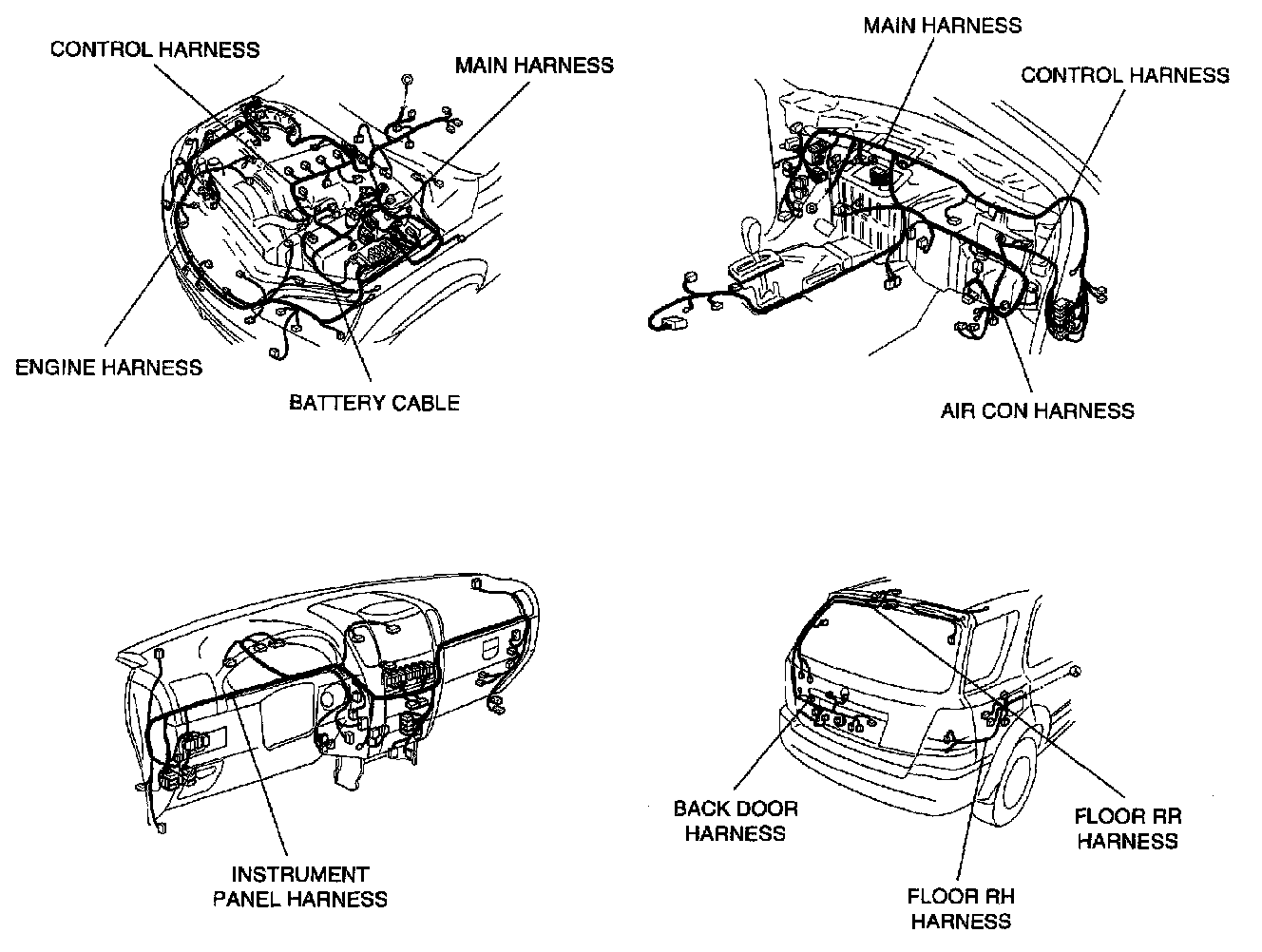 CONTROL HARNESS
MAIN HARNESS
ENGINE HARNESS
BATTERY CABLE

MAIN HARNESS
CONTROL HARNESS
AIR CON HARNESS

INSTRUMENT PANEL HARNESS

BACK DOOR HARNESS
FLOOR RR HARNESS
FLOOR RH HARNESS