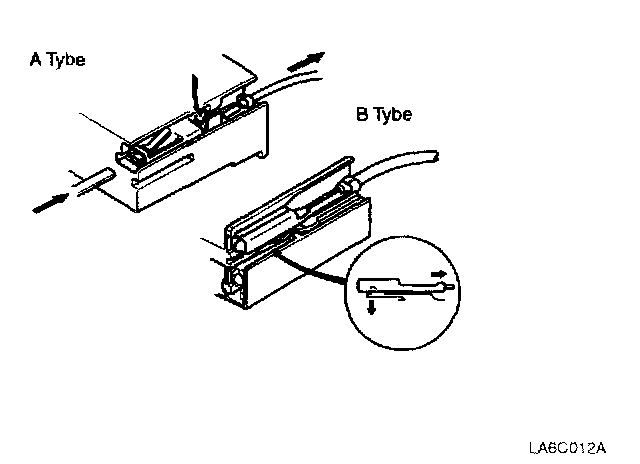 A Tybe

B Tybe

LA6C012A