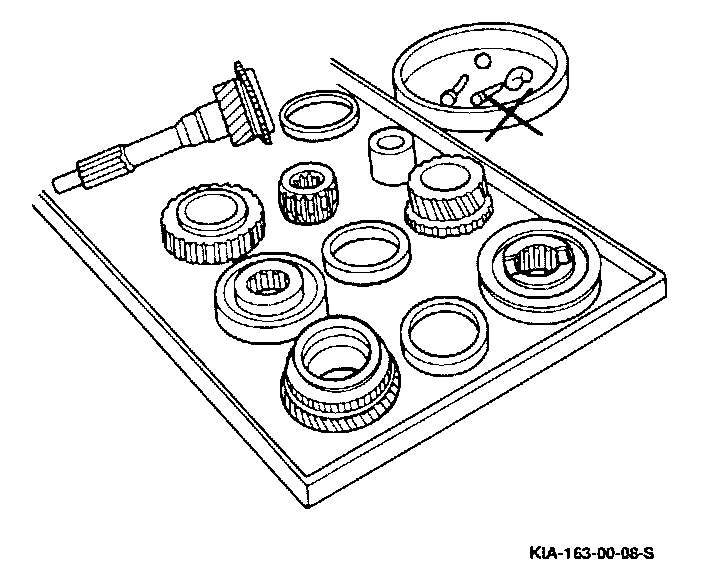 KIA-163-00-08-S