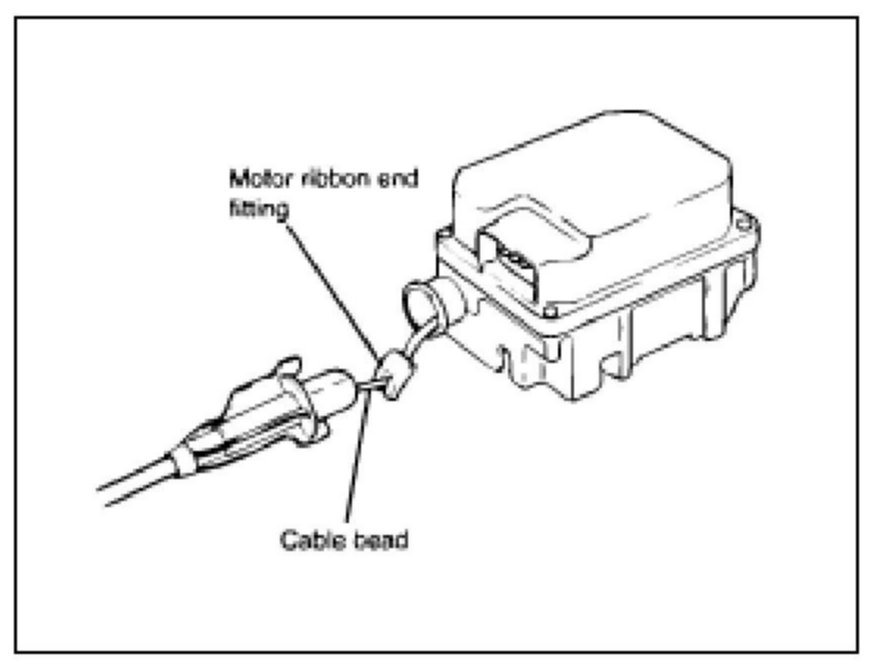 Motor ribbon end fitting

Cable bead