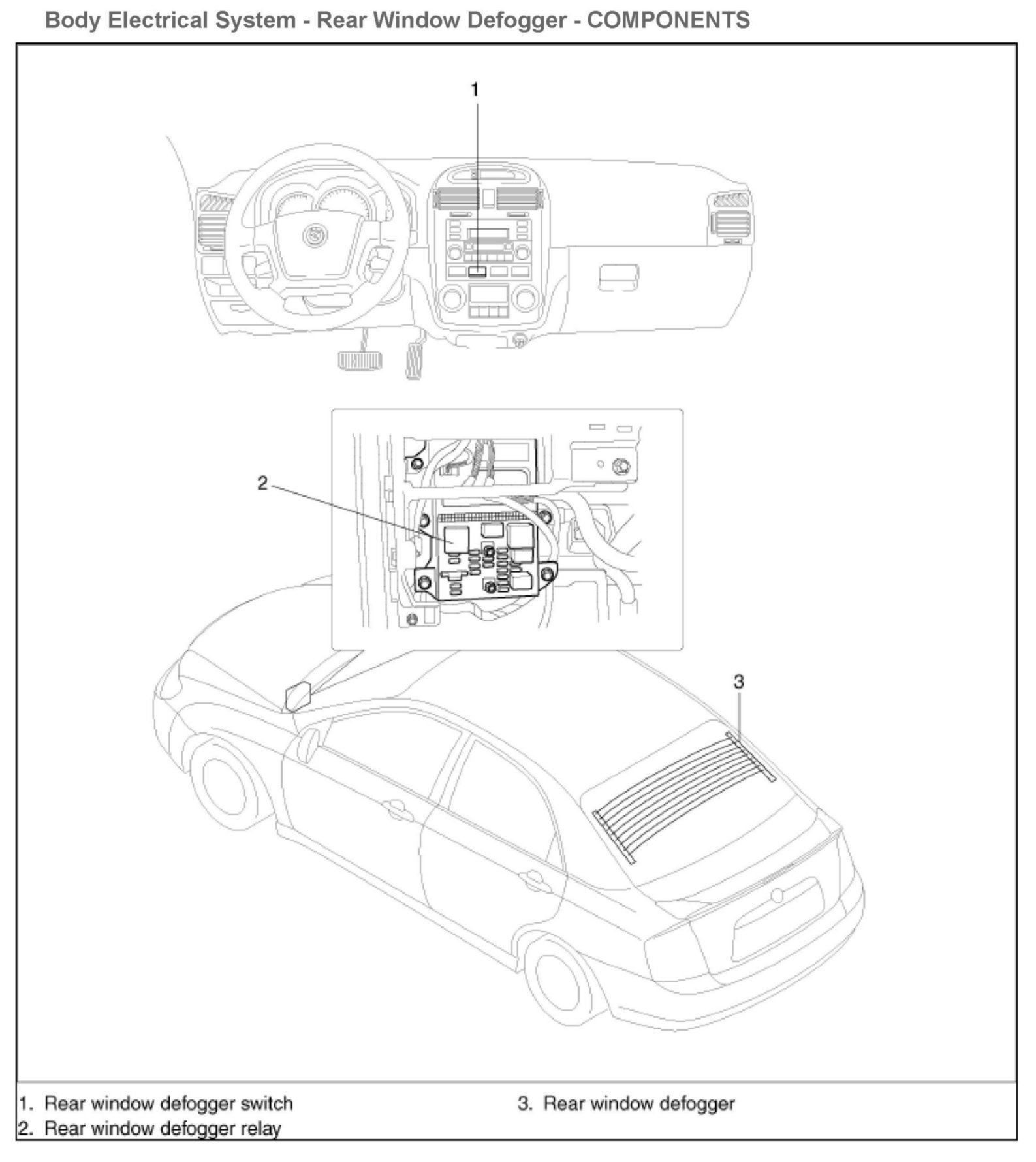 Body Electrical System - Rear Window Defogger - COMPONENTS

1

2

3

1. Rear window defogger switch
2. Rear window defogger relay
3. Rear window defogger