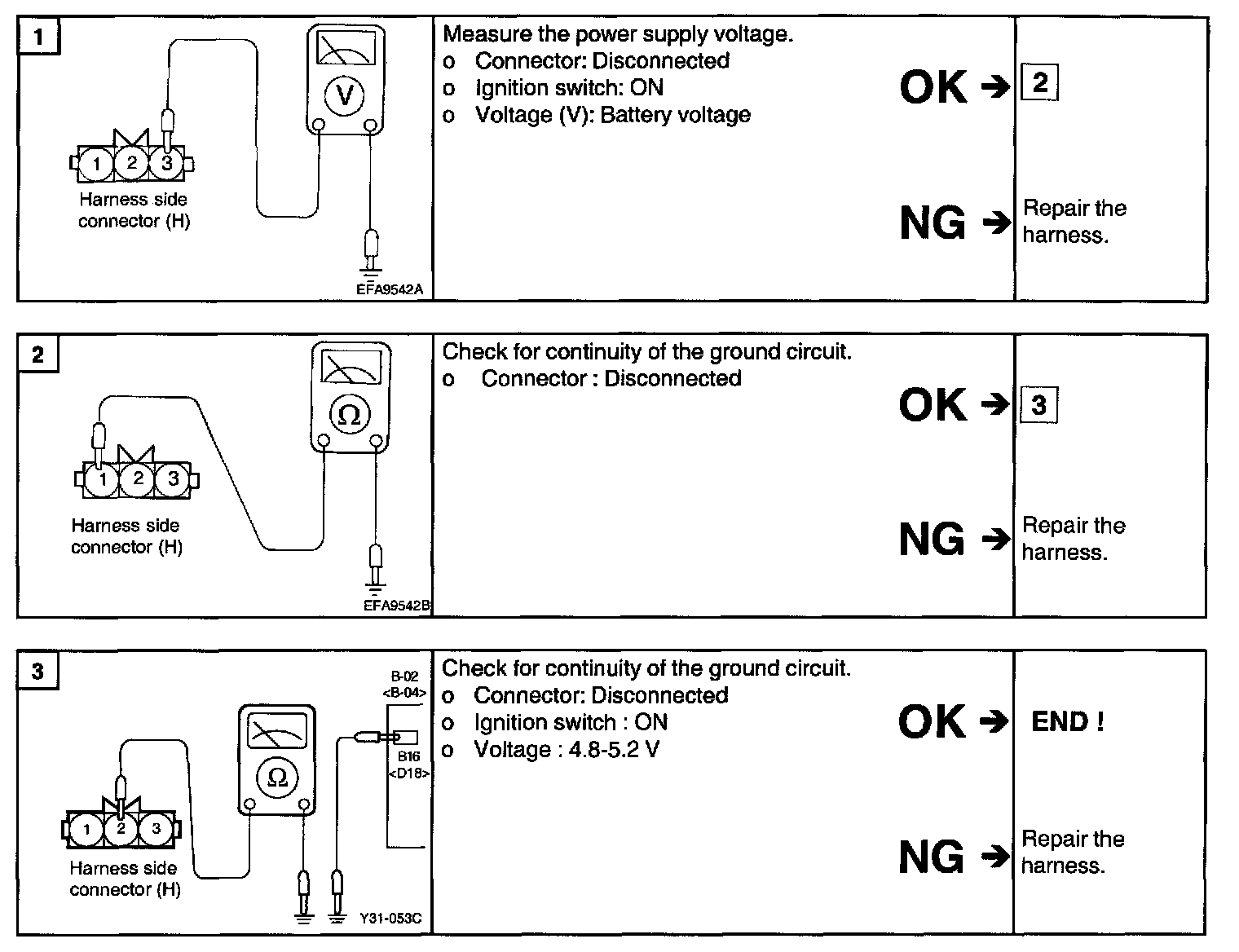 1

V

1 2 3

Harness side connector (H)

EFA9542A

Measure the power supply voltage.
o Connector: Disconnected
o Ignition switch: ON
o Voltage (V): Battery voltage

OK → 2

NG → Repair the harness.

2

Ω

1 2 3

Harness side connector (H)

EFA9542B

Check for continuity of the ground circuit.
o Connector : Disconnected

OK → 3

NG → Repair the harness.

3

B-02
<B-04>

B16
<D18>

Ω

1 2 3

Harness side connector (H)

Y31-053C

Check for continuity of the ground circuit.
o Connector: Disconnected
o Ignition switch : ON
o Voltage : 4.8-5.2 V

OK → END !

NG → Repair the harness.