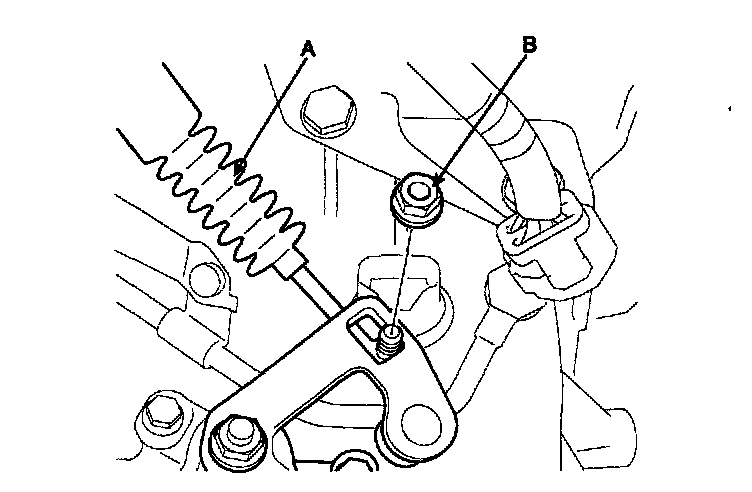 A

B