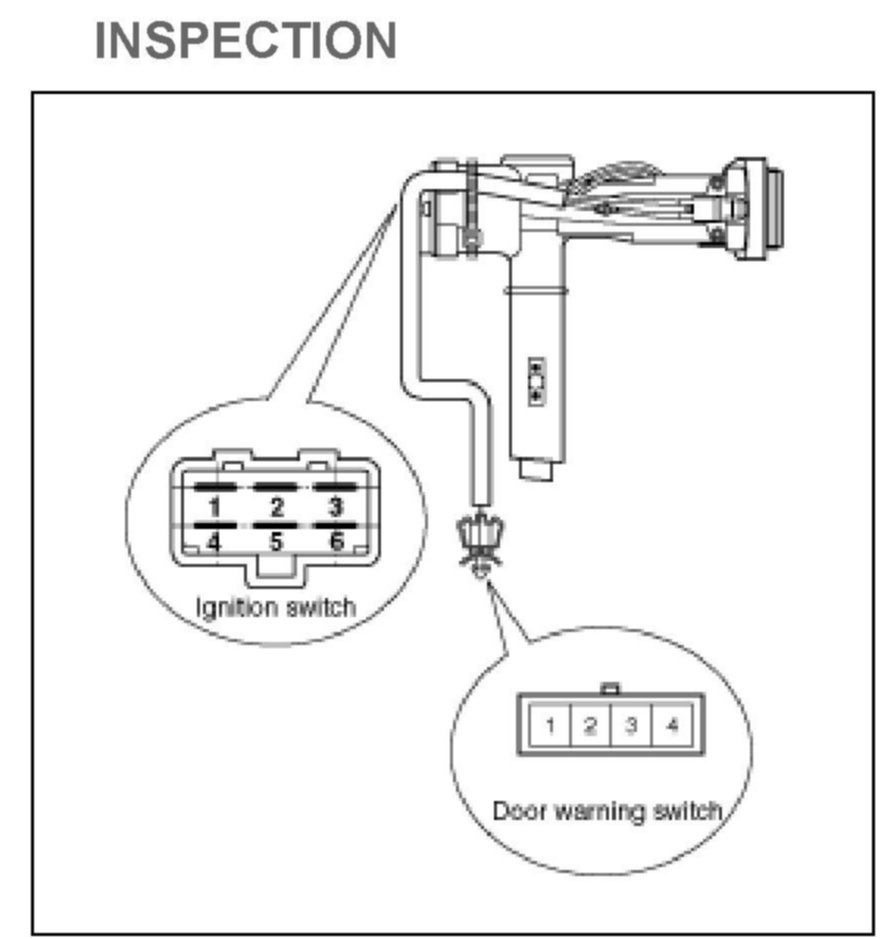 INSPECTION

1 2 3
4 5 6
Ignition switch

1 2 3 4
Door warning switch