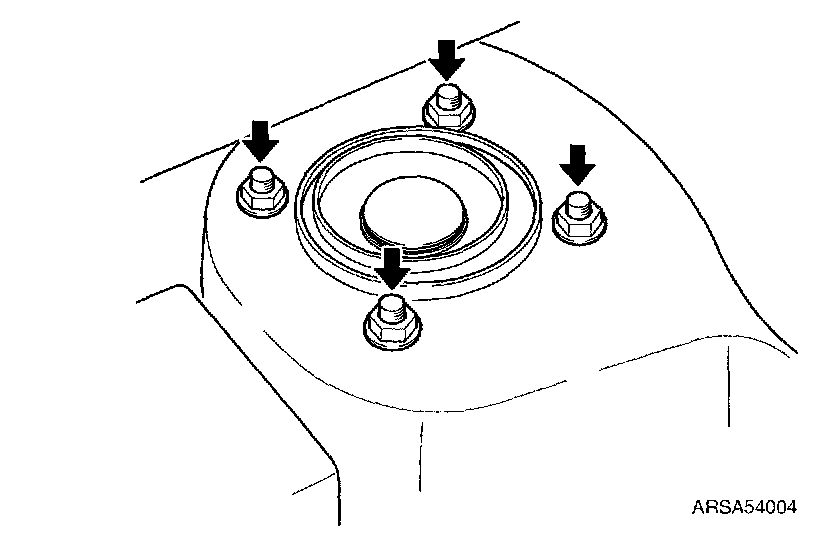 ARSA54004